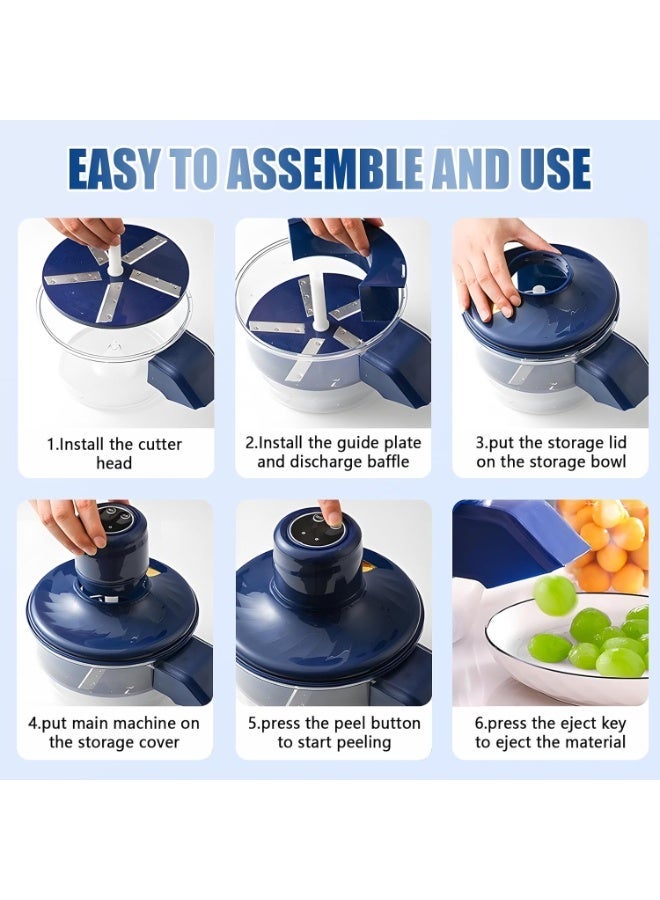 EASY TO ASSEMBLE AND USE

1.Install the cutter head

2.Install the guide plate and discharge baffle

3.put the storage lid on the storage bowl

4.put main machine on the storage cover

5.press the peel button to start peeling

6.press the eject key to eject the material