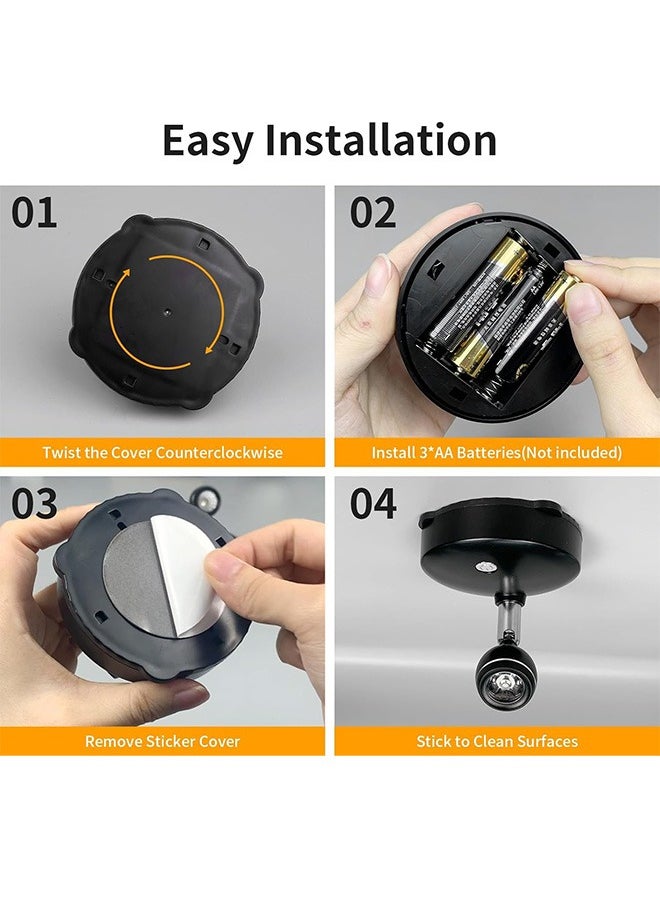 Easy Installation

01

Twist the Cover Counterclockwise

02

Install 3*AA Batteries(Not included)

03

Remove Sticker Cover

04

Stick to Clean Surfaces