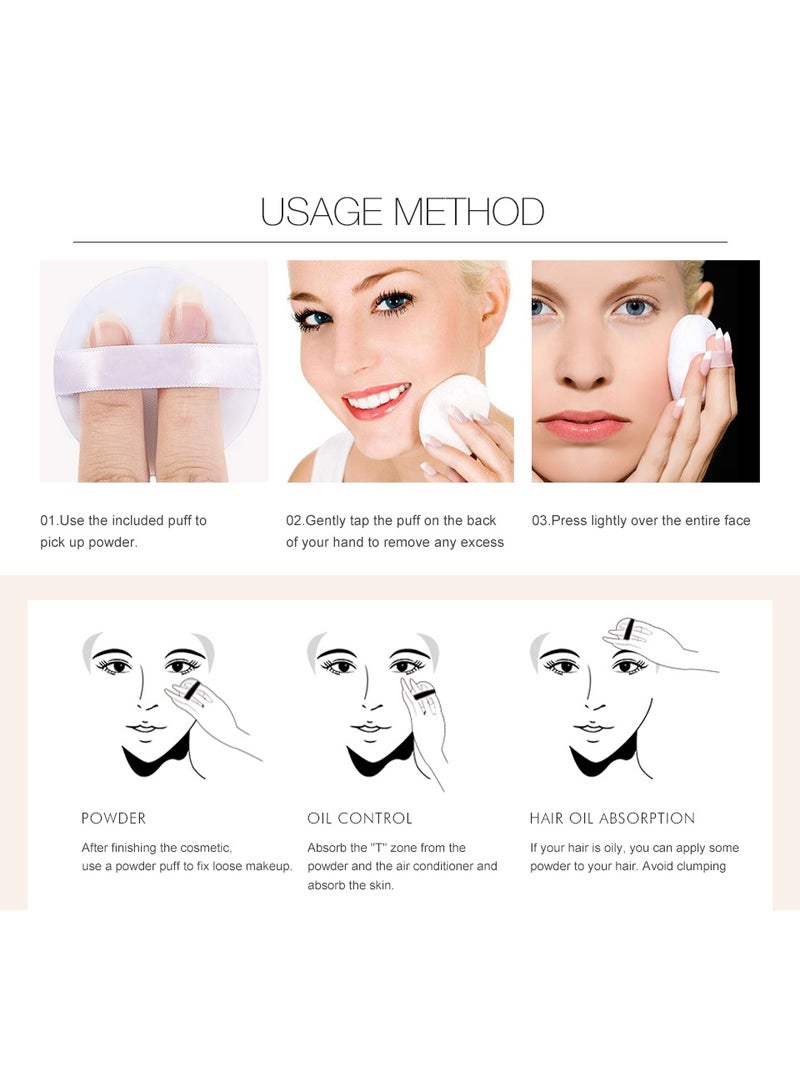 USAGE METHOD

01.Use the included puff to pick up powder.

02.Gently tap the puff on the back of your hand to remove any excess

03.Press lightly over the entire face

POWDER

After finishing the cosmetic, use a powder puff to fix loose makeup.

OIL CONTROL

Absorb the "T" zone from the powder and the air conditioner and absorb the skin.

HAIR OIL ABSORPTION

If your hair is oily, you can apply some powder to your hair. Avoid clumping