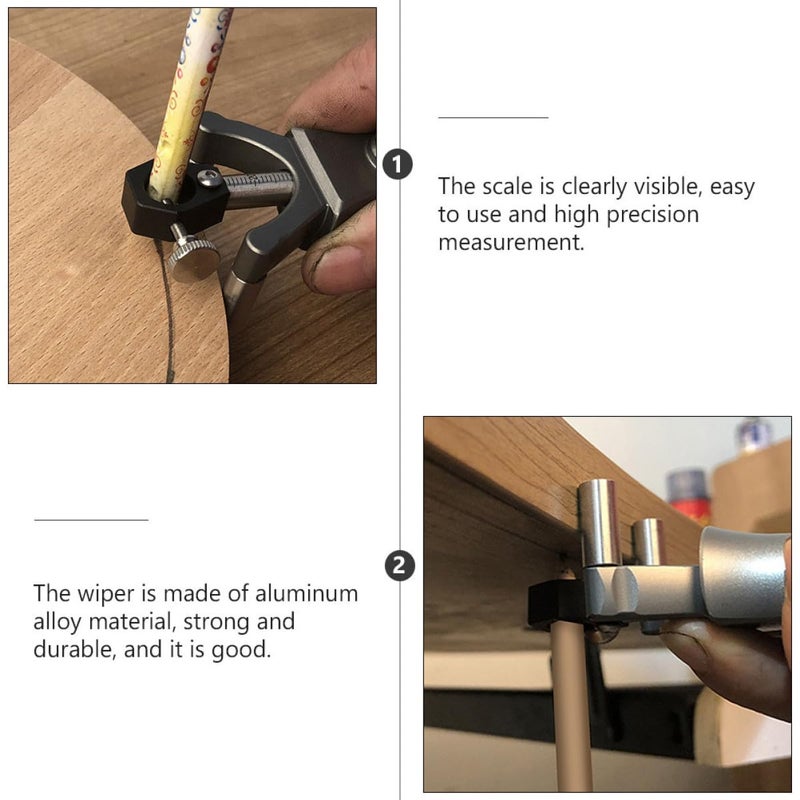 1

The scale is clearly visible, easy to use and high precision measurement.

2

The wiper is made of aluminum alloy material, strong and durable, and it is good.