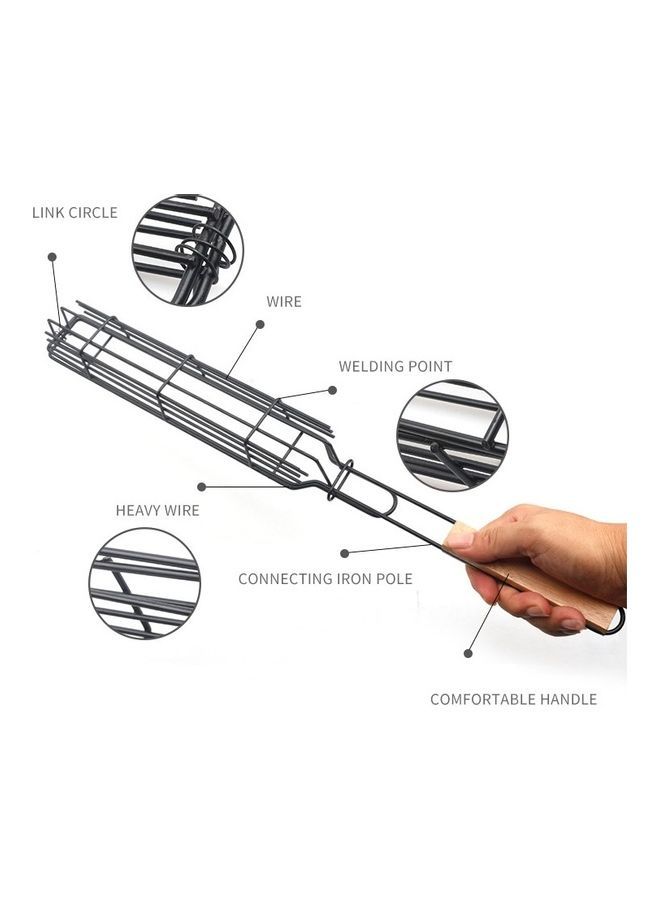 LINK CIRCLE

WIRE

WELDING POINT

HEAVY WIRE

CONNECTING IRON POLE

COMFORTABLE HANDLE