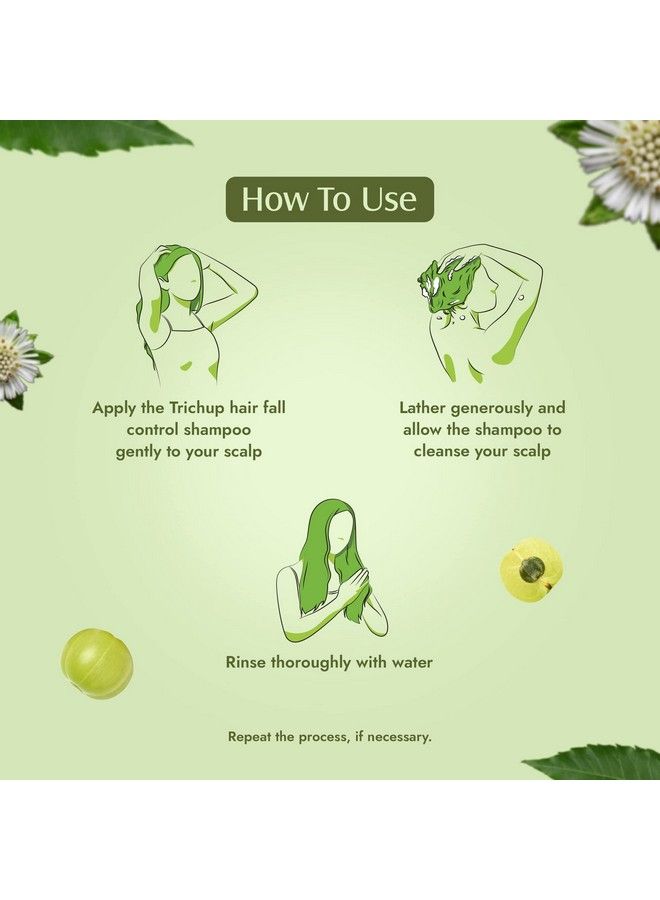 How To Use

Apply the Trichup hair fall control shampoo gently to your scalp

Lather generously and allow the shampoo to cleanse your scalp

Rinse thoroughly with water

Repeat the process, if necessary.