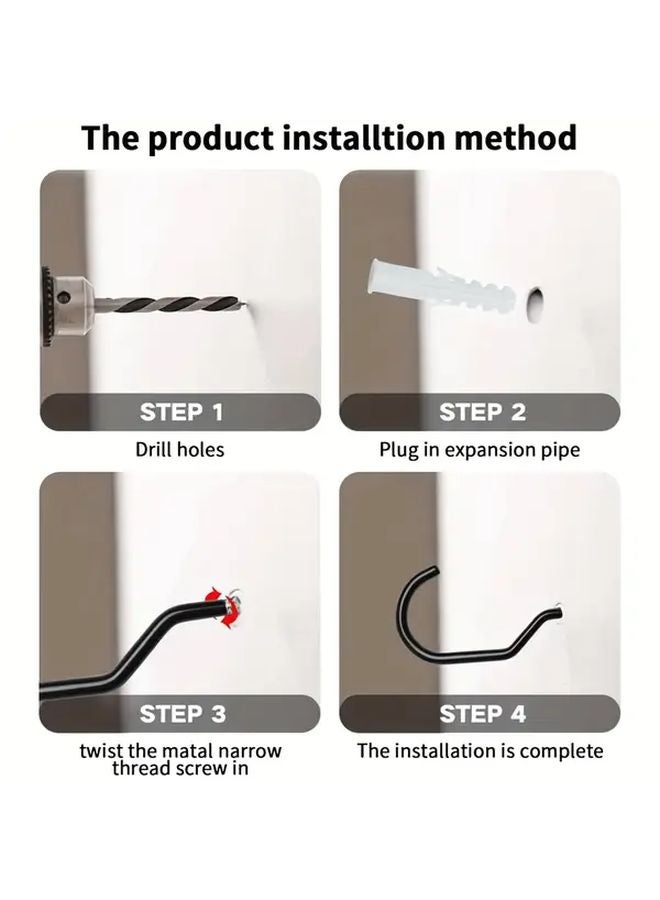 The product installtion method

STEP 1
Drill holes

STEP 2
Plug in expansion pipe

STEP 3
twist the matal narrow thread screw in

STEP 4
The installation is complete