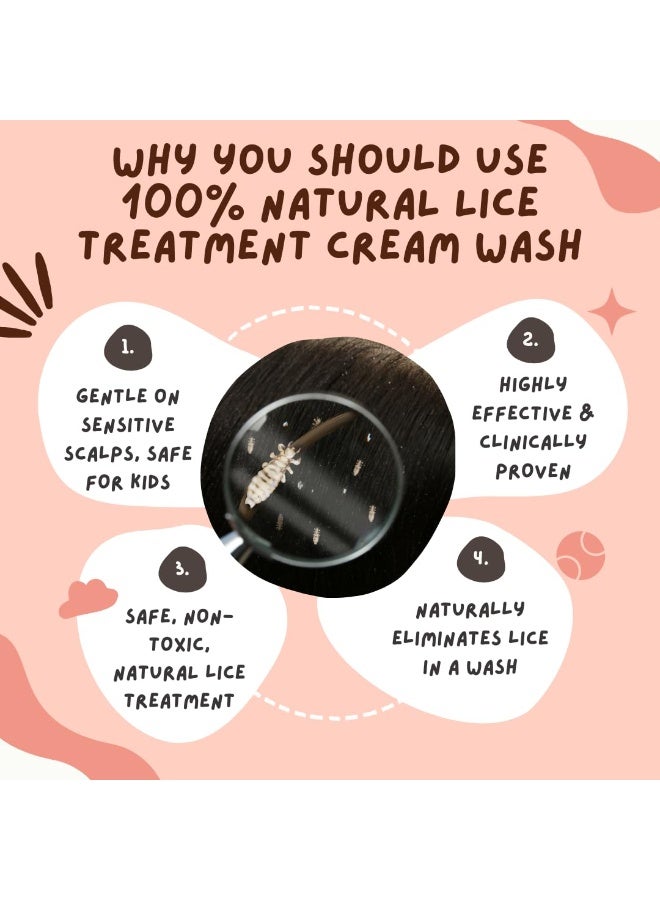 WHY YOU SHOULD USE 100% NATURAL LICE TREATMENT CREAM WASH

1.

GENTLE ON SENSITIVE SCALPS, SAFE FOR KIDS

2.

HIGHLY EFFECTIVE & CLINICALLY PROVEN

3.

SAFE, NON-TOXIC, NATURAL LICE TREATMENT

4.

NATURALLY ELIMINATES LICE IN A WASH