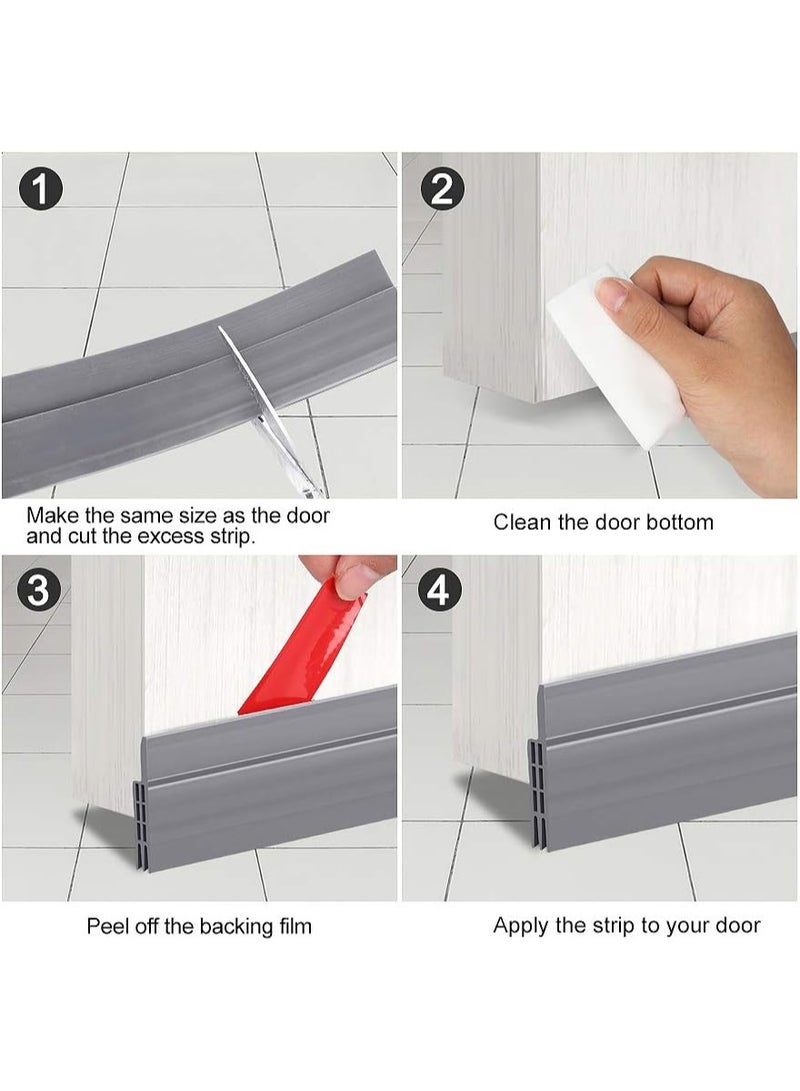 1

Make the same size as the door and cut the excess strip.

2

Clean the door bottom

3

Peel off the backing film

4

Apply the strip to your door