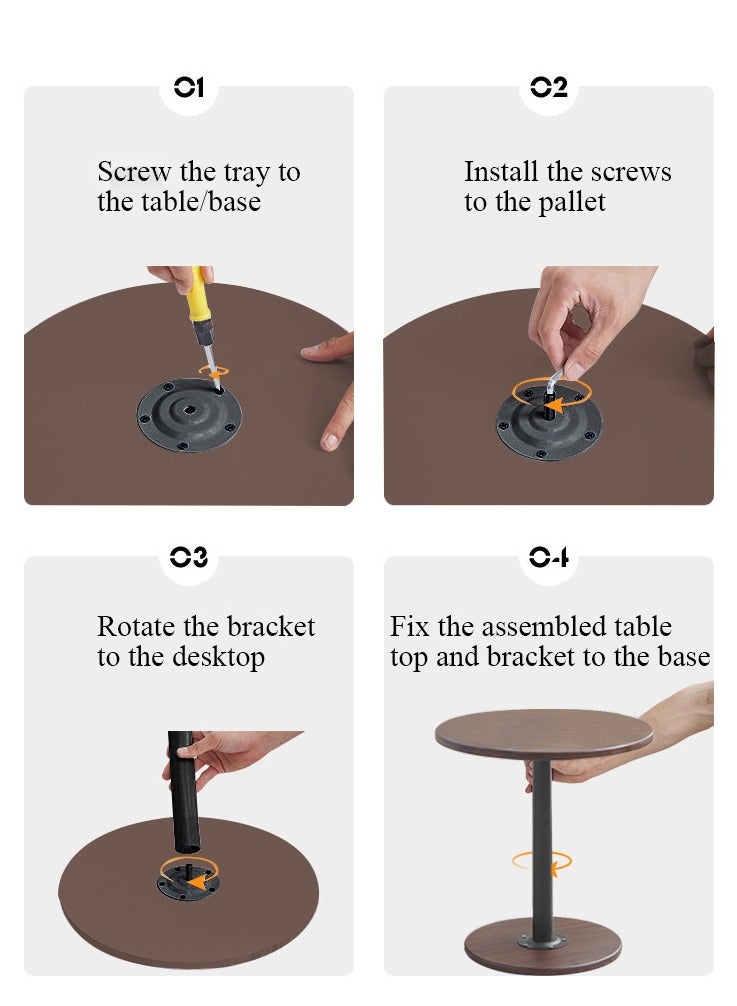 01

Screw the tray to the table/base

02

Install the screws to the pallet

03

Rotate the bracket to the desktop

04

Fix the assembled table top and bracket to the base