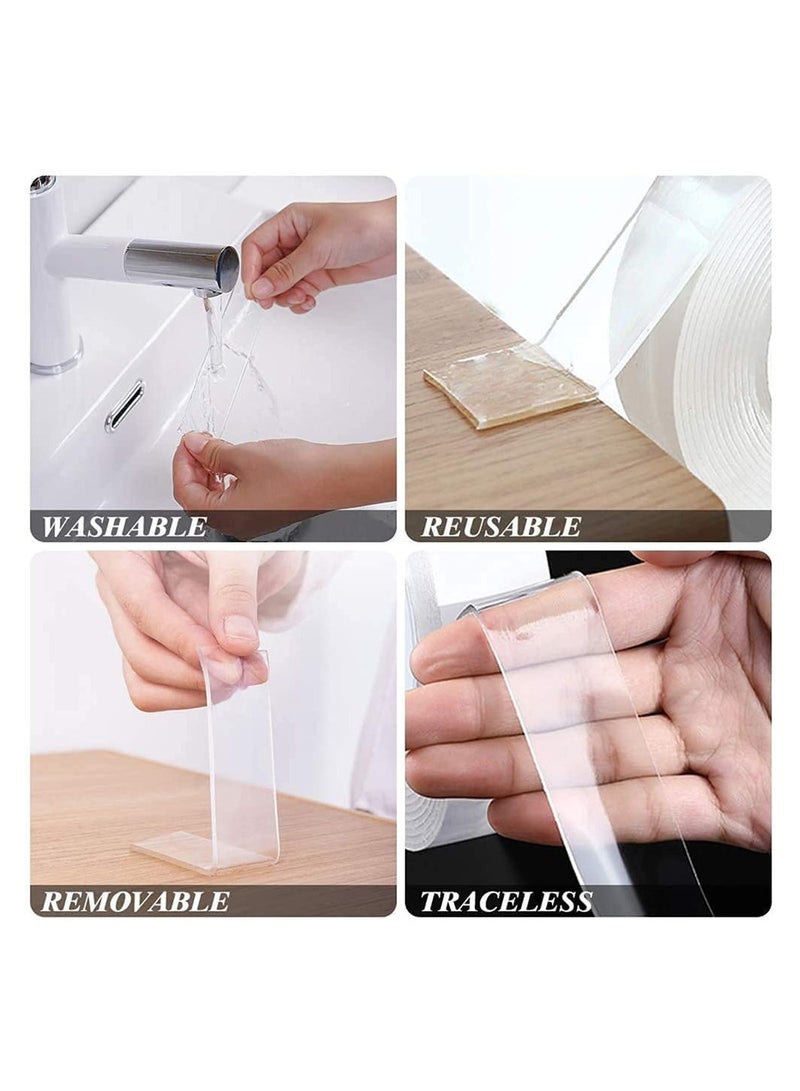 WASHABLE

REUSABLE

REMOVABLE

TRACELESS