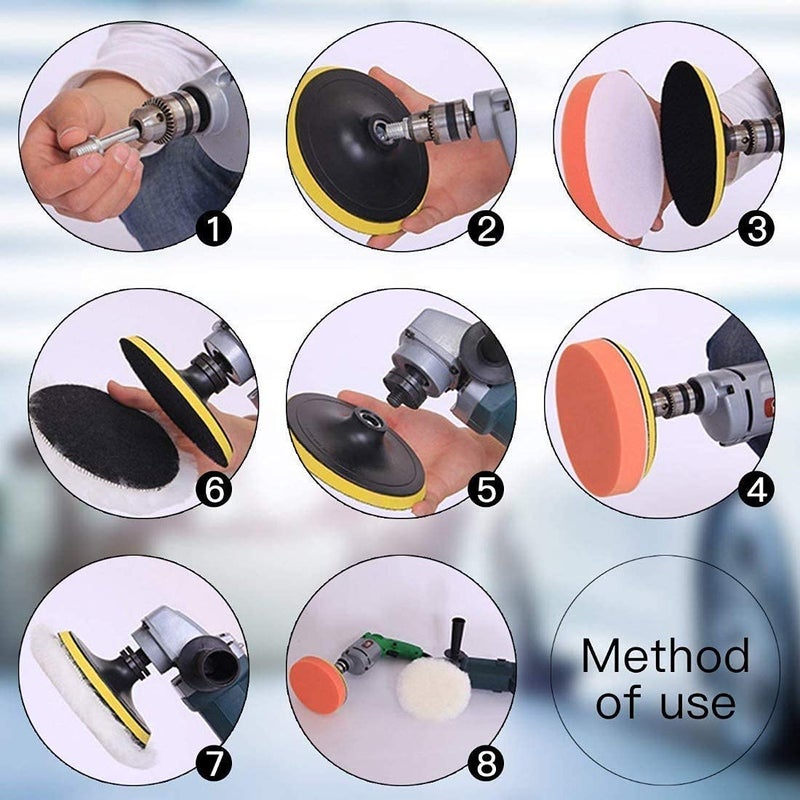 1

2

3

6

5

4

7

8

Method of use