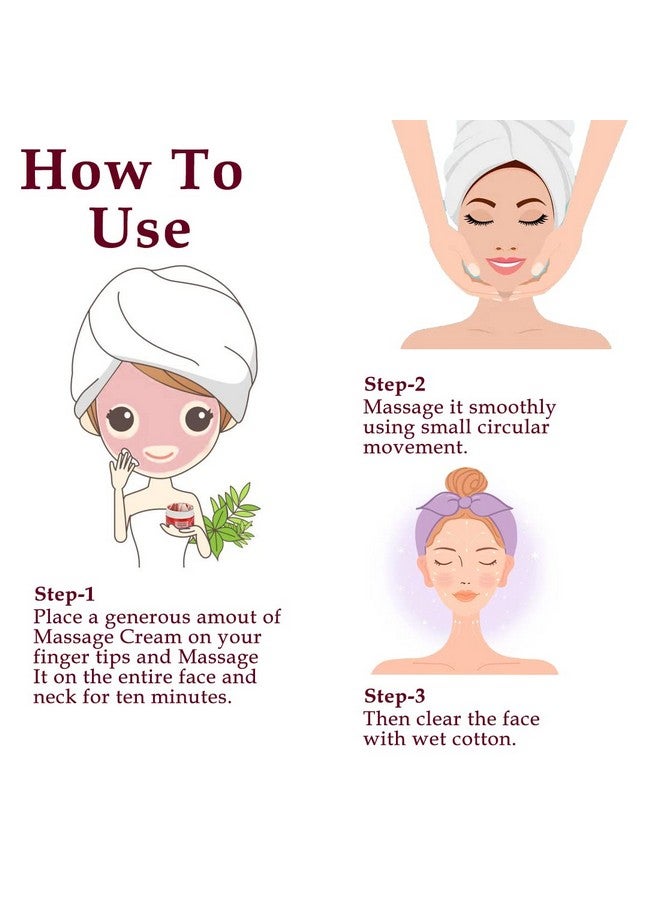 How To Use

Step-1
Place a generous amout of Massage Cream on your finger tips and Massage It on the entire face and neck for ten minutes.

Step-2
Massage it smoothly using small circular movement.

Step-3
Then clear the face with wet cotton.