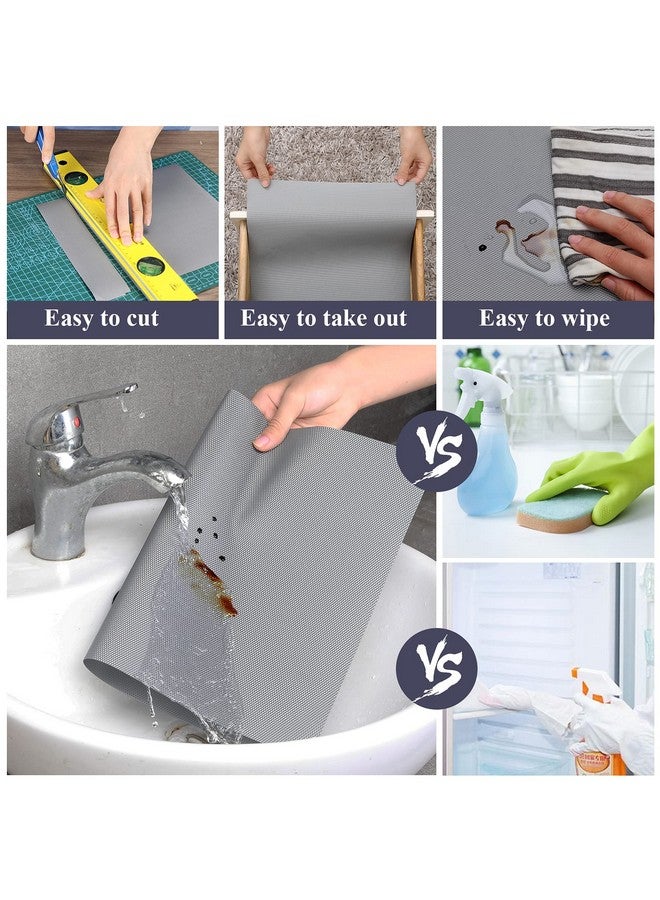 Easy to cut

Easy to take out

Easy to wipe

VS

VS