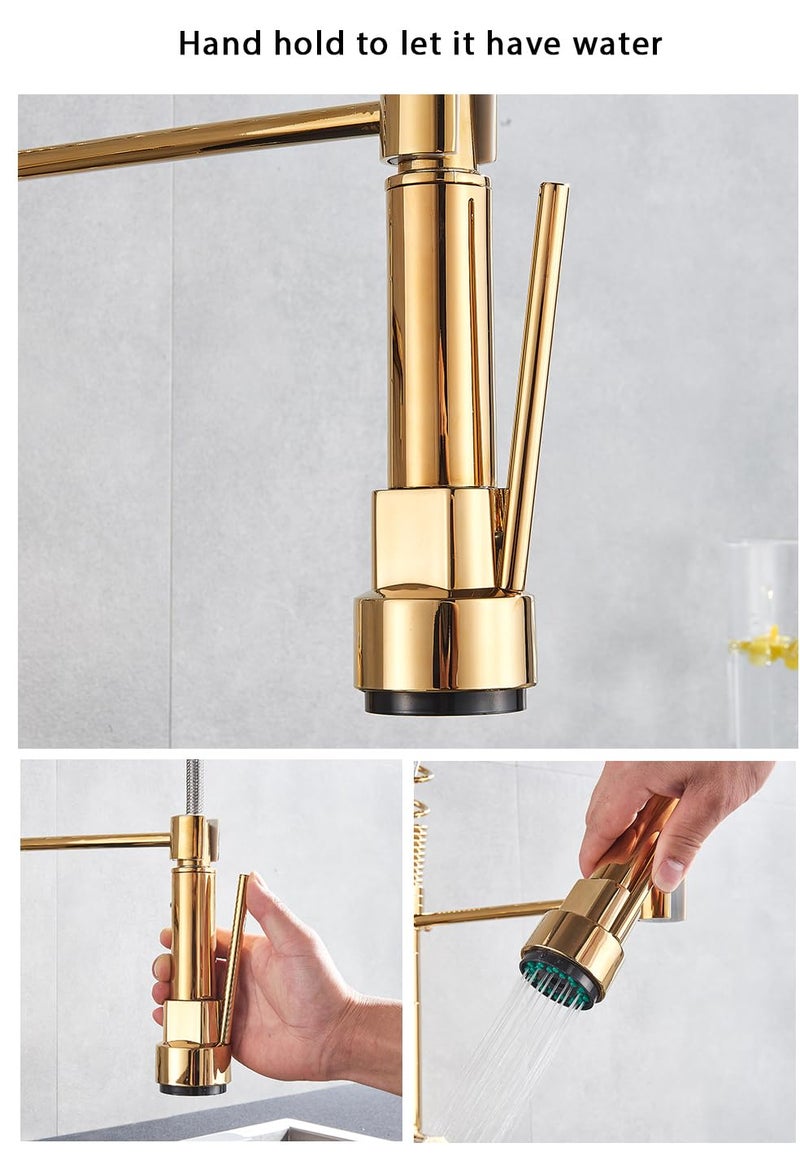 Hand hold to let it have water