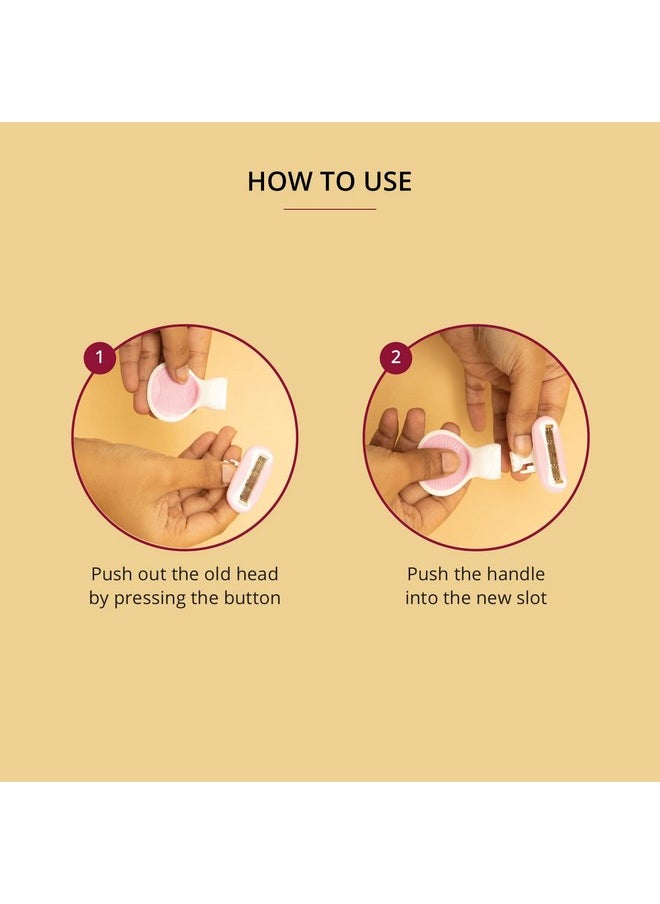 HOW TO USE

1

Push out the old head by pressing the button

2

Push the handle into the new slot