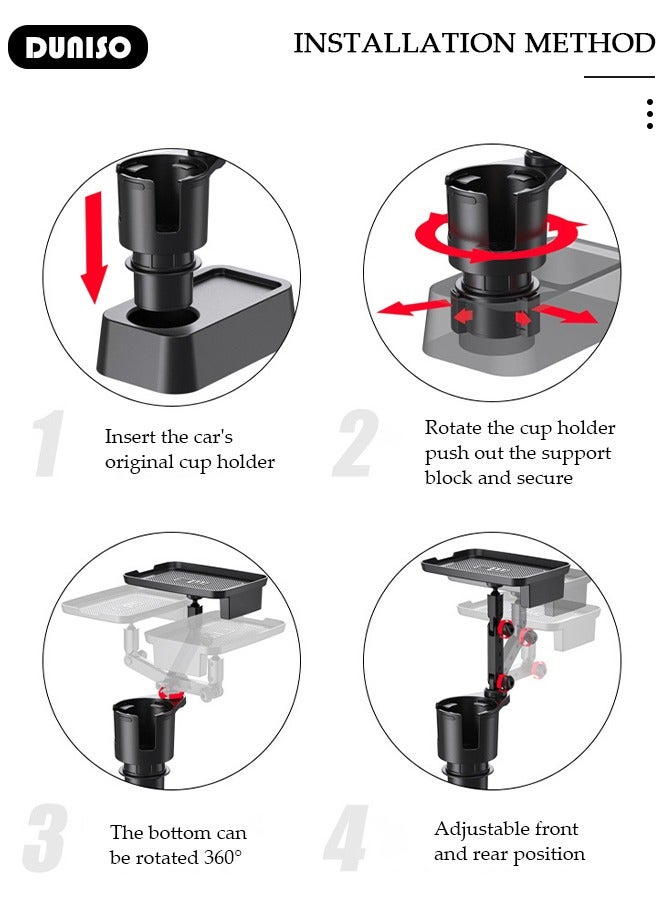 DUNISO

INSTALLATION METHOD

1

Insert the car's original cup holder

2

Rotate the cup holder push out the support block and secure

3

The bottom can be rotated 360°

4

Adjustable front and rear position