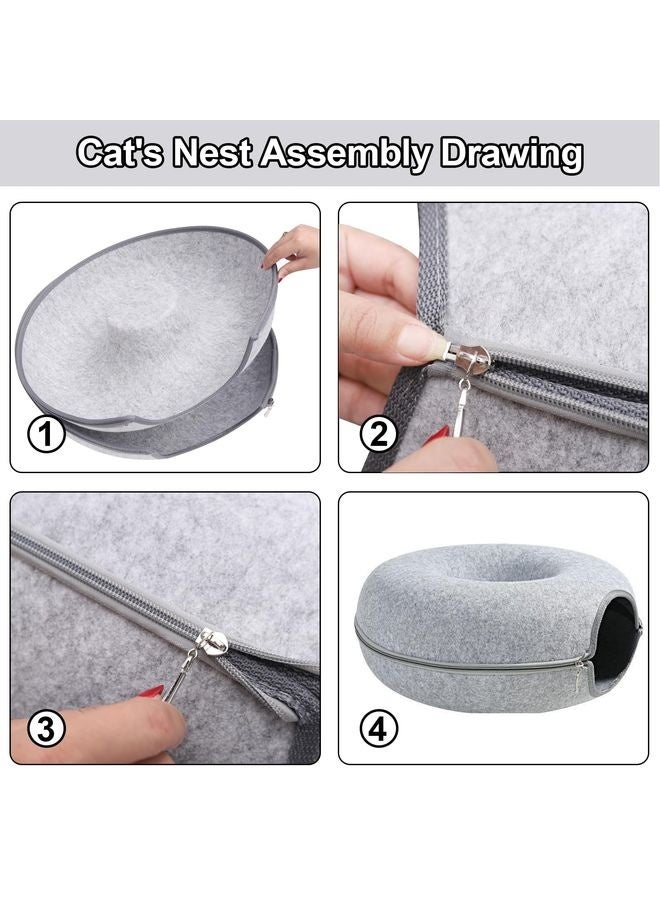 Cat's Nest Assembly Drawing

1

2

3

4