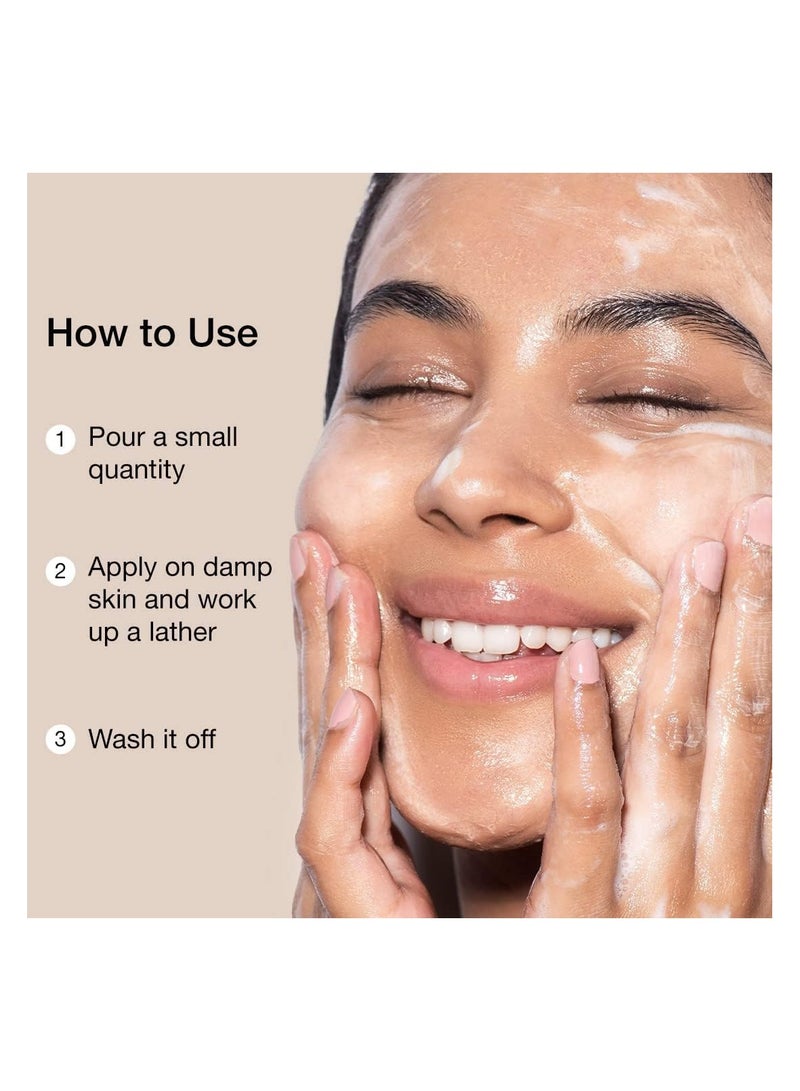 How to Use

1 Pour a small quantity

2 Apply on damp skin and work up a lather

3 Wash it off