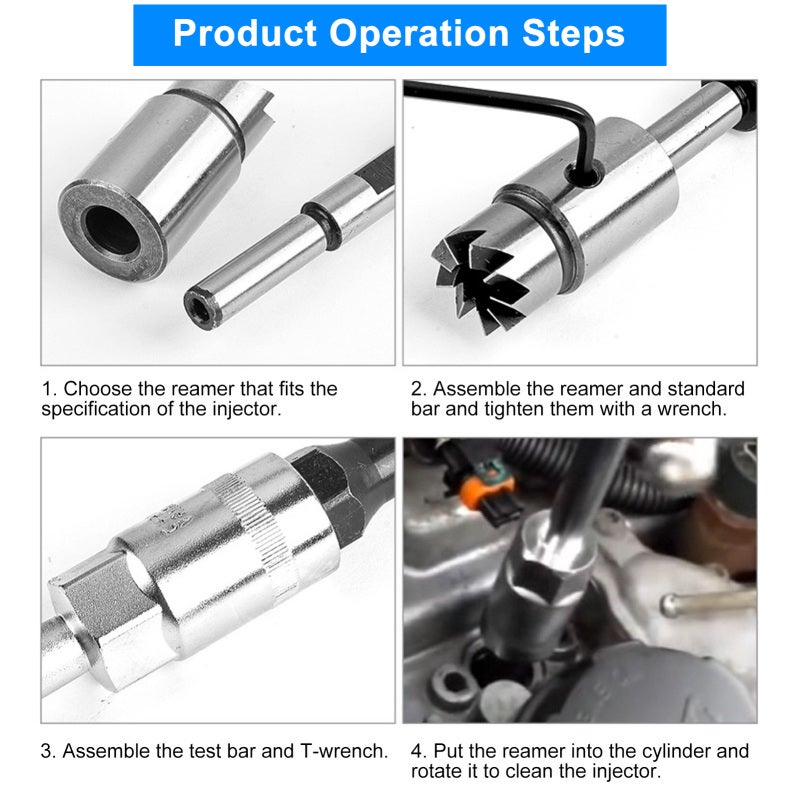 Product Operation Steps

1. Choose the reamer that fits the specification of the injector.

2. Assemble the reamer and standard bar and tighten them with a wrench.

3. Assemble the test bar and T-wrench.

4. Put the reamer into the cylinder and rotate it to clean the injector.