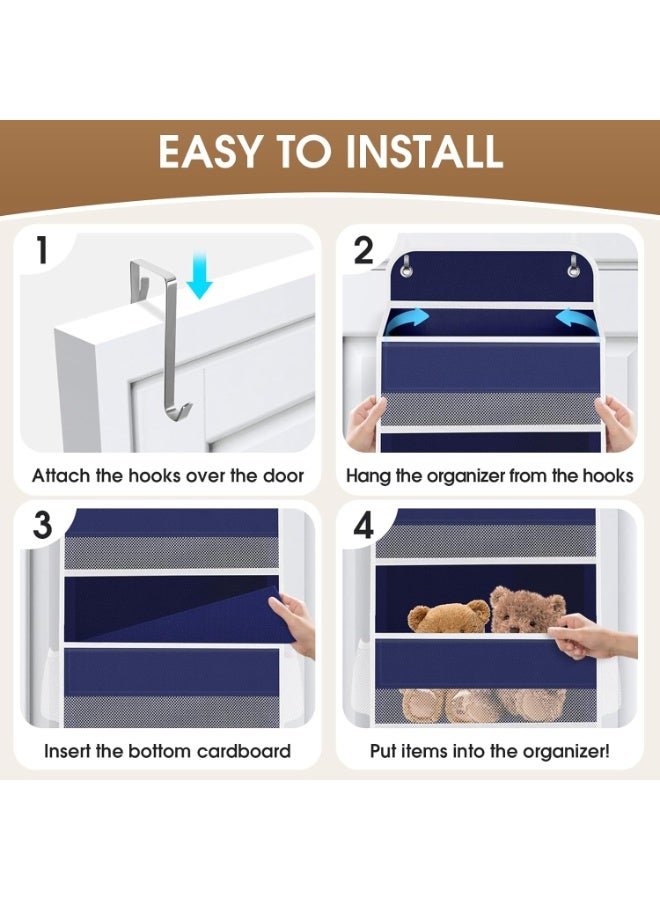 EASY TO INSTALL

1

Attach the hooks over the door

2

Hang the organizer from the hooks

3

Insert the bottom cardboard

4

Put items into the organizer!