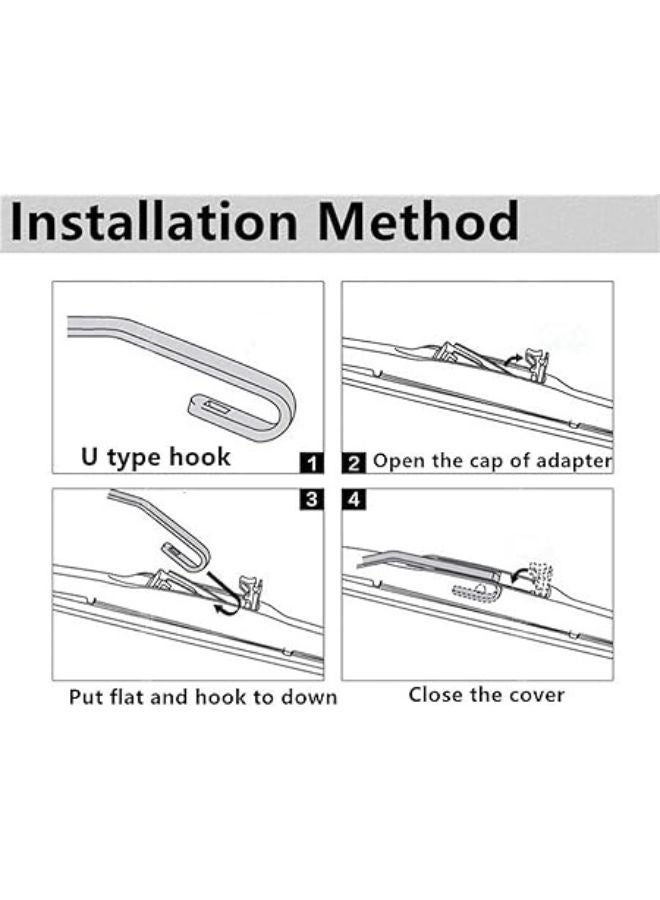 Installation Method

U type hook

1

2 Open the cap of adapter

3

4

Put flat and hook to down

Close the cover