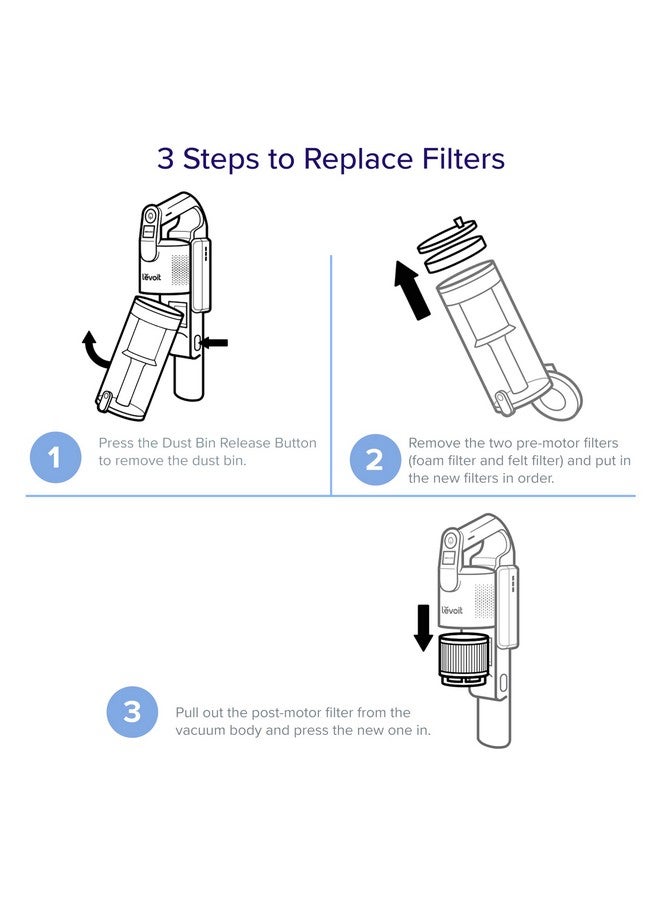 3 Steps to Replace Filters

levoit

1 Press the Dust Bin Release Button to remove the dust bin.

2 Remove the two pre-motor filters (foam filter and felt filter) and put in the new filters in order.

levoit

3 Pull out the post-motor filter from the vacuum body and press the new one in.