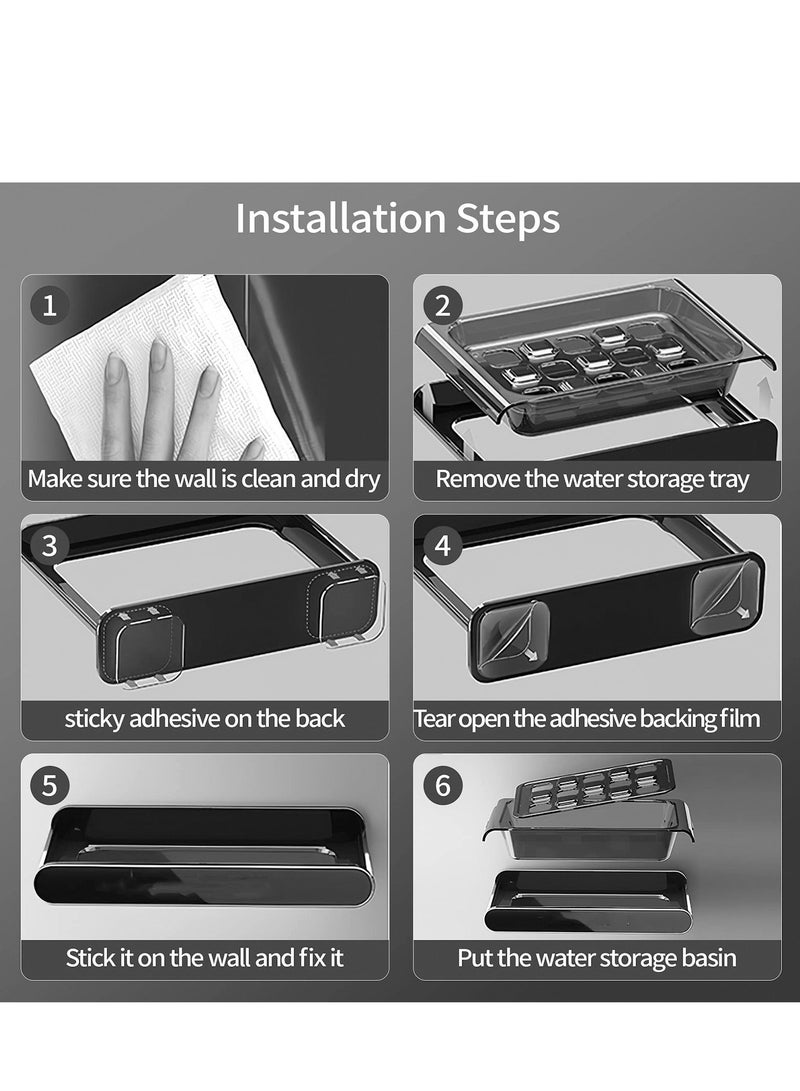 Installation Steps

1
Make sure the wall is clean and dry

2
Remove the water storage tray

3
sticky adhesive on the back

4
Tear open the adhesive backing film

5
Stick it on the wall and fix it

6
Put the water storage basin