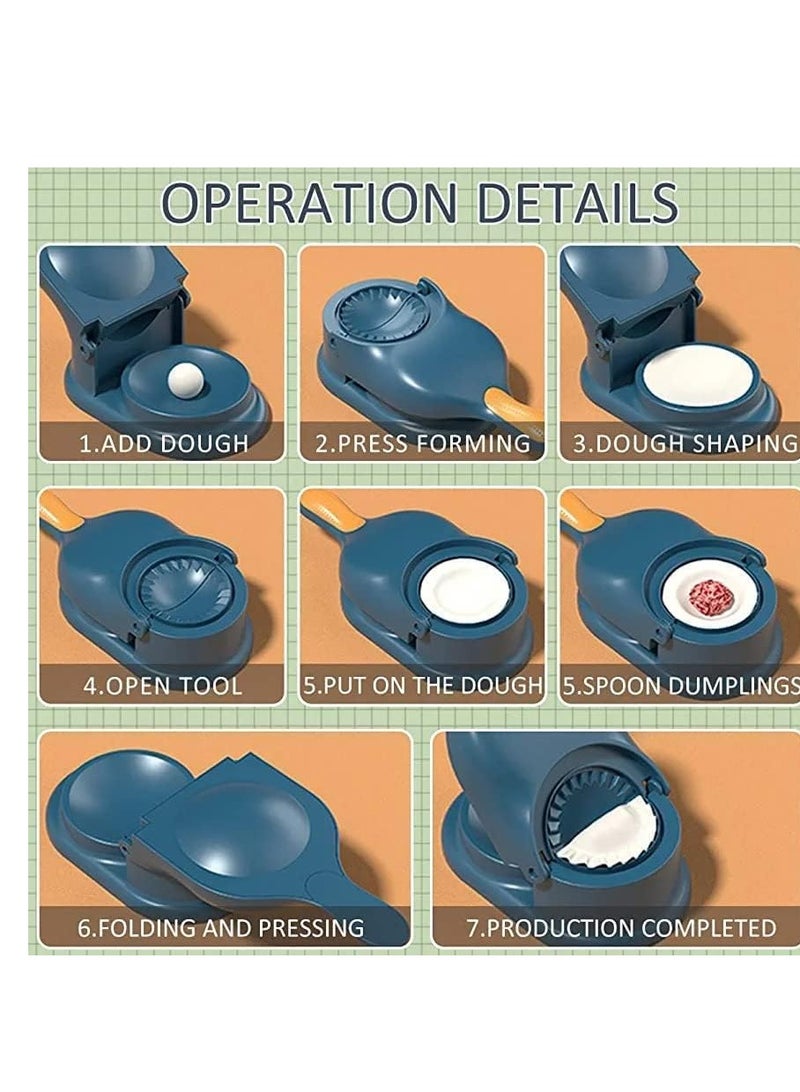 OPERATION DETAILS

1.ADD DOUGH

2.PRESS FORMING

3.DOUGH SHAPING

4.OPEN TOOL

5.PUT ON THE DOUGH

5.SPOON DUMPLINGS

6.FOLDING AND PRESSING

7.PRODUCTION COMPLETED