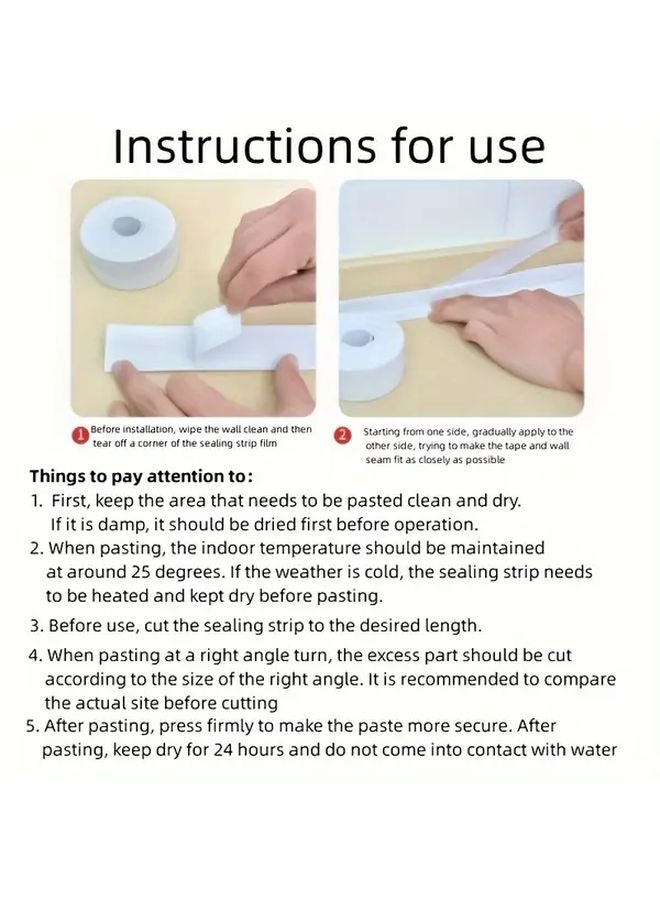 Instructions for use

1 Before installation, wipe the wall clean and then tear off a corner of the sealing strip film

2 Starting from one side, gradually apply to the other side, trying to make the tape and wall seam fit as closely as possible

Things to pay attention to:
1. First, keep the area that needs to be pasted clean and dry. If it is damp, it should be dried first before operation.
2. When pasting, the indoor temperature should be maintained at around 25 degrees. If the weather is cold, the sealing strip needs to be heated and kept dry before pasting.
3. Before use, cut the sealing strip to the desired length.
4. When pasting at a right angle turn, the excess part should be cut according to the size of the right angle. It is recommended to compare the actual site before cutting
5. After pasting, press firmly to make the paste more secure. After pasting, keep dry for 24 hours and do not come into contact with water