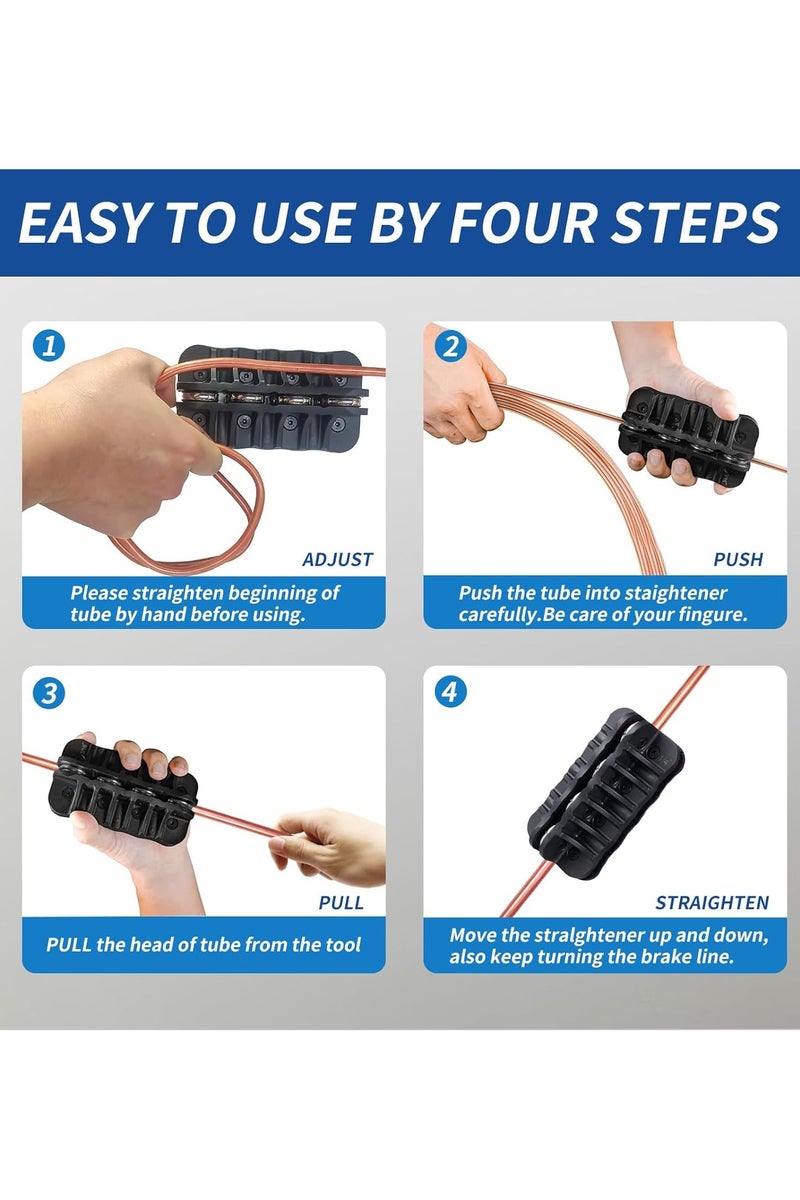 EASY TO USE BY FOUR STEPS

1

ADJUST

Please straighten beginning of tube by hand before using.

2

PUSH

Push the tube into staightener carefully.Be care of your fingure.

3

PULL

PULL the head of tube from the tool

4

STRAIGHTEN

Move the stralghtener up and down, also keep turning the brake line.