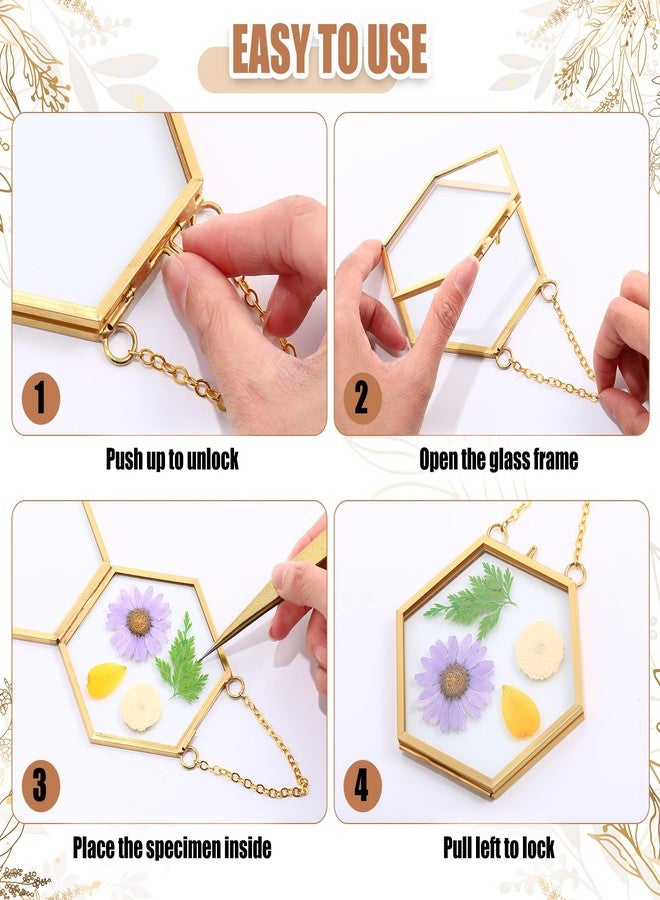 EASY TO USE

1

Push up to unlock

2

Open the glass frame

3

Place the specimen inside

4

Pull left to lock