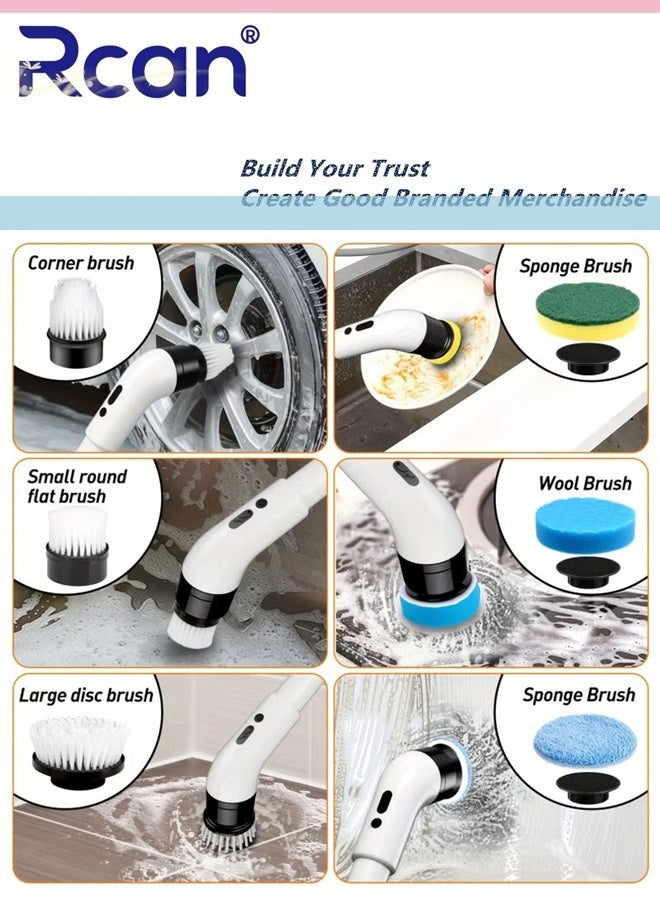 Rcan®

Build Your Trust
Create Good Branded Merchandise

Corner brush

Sponge Brush

Small round flat brush

Wool Brush

Large disc brush

Sponge Brush