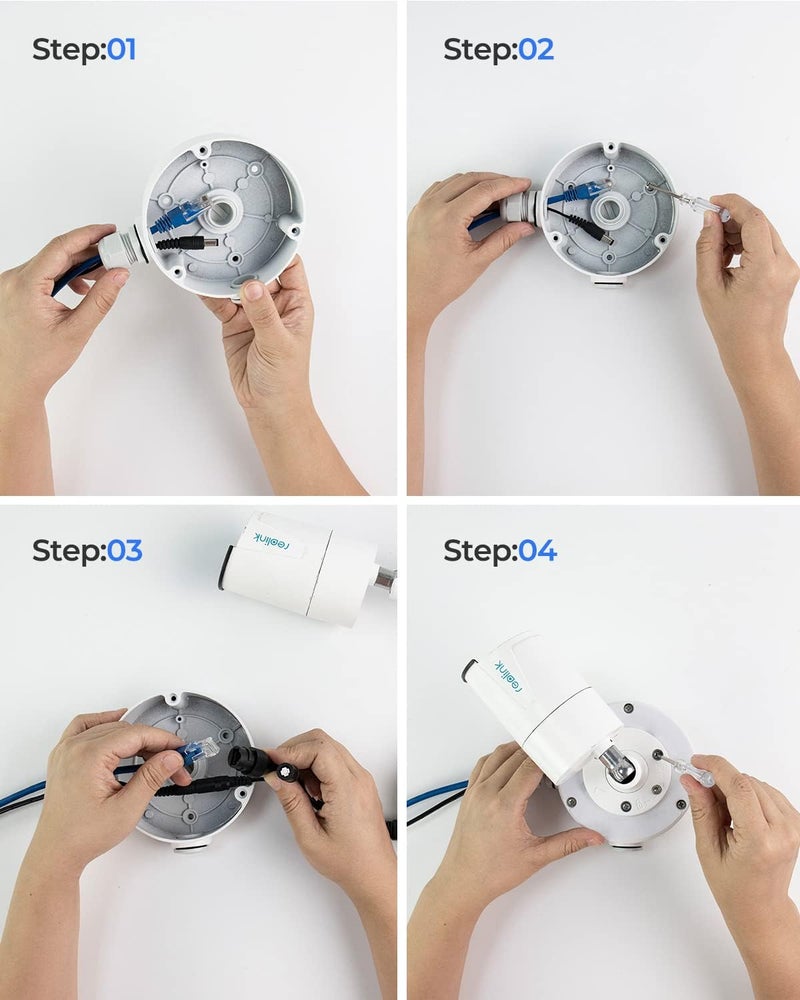 Step:01

Step:02

Step:03

reolink

Step:04

reolink