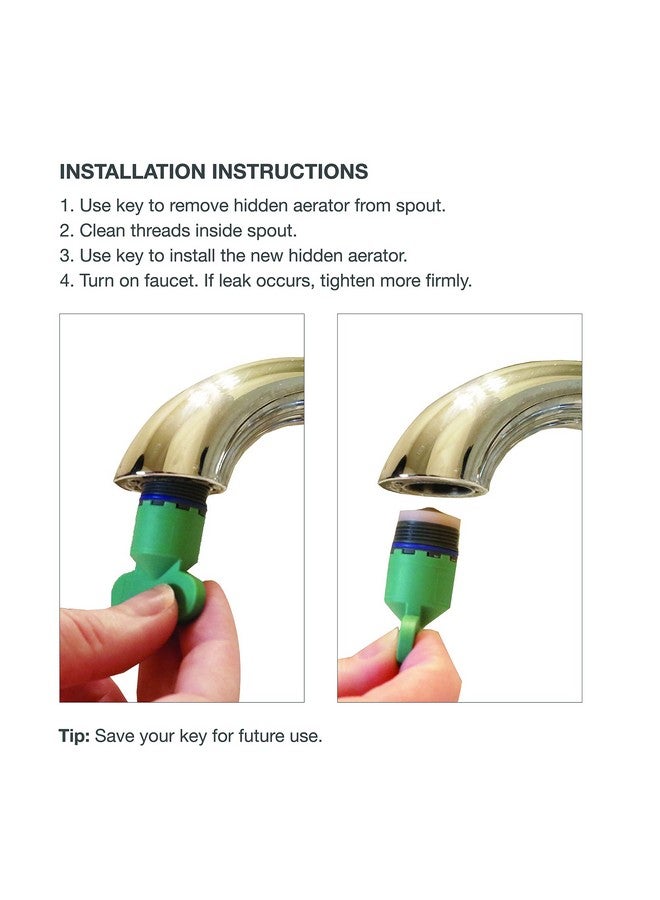 INSTALLATION INSTRUCTIONS
1. Use key to remove hidden aerator from spout.
2. Clean threads inside spout.
3. Use key to install the new hidden aerator.
4. Turn on faucet. If leak occurs, tighten more firmly.

Tip: Save your key for future use.