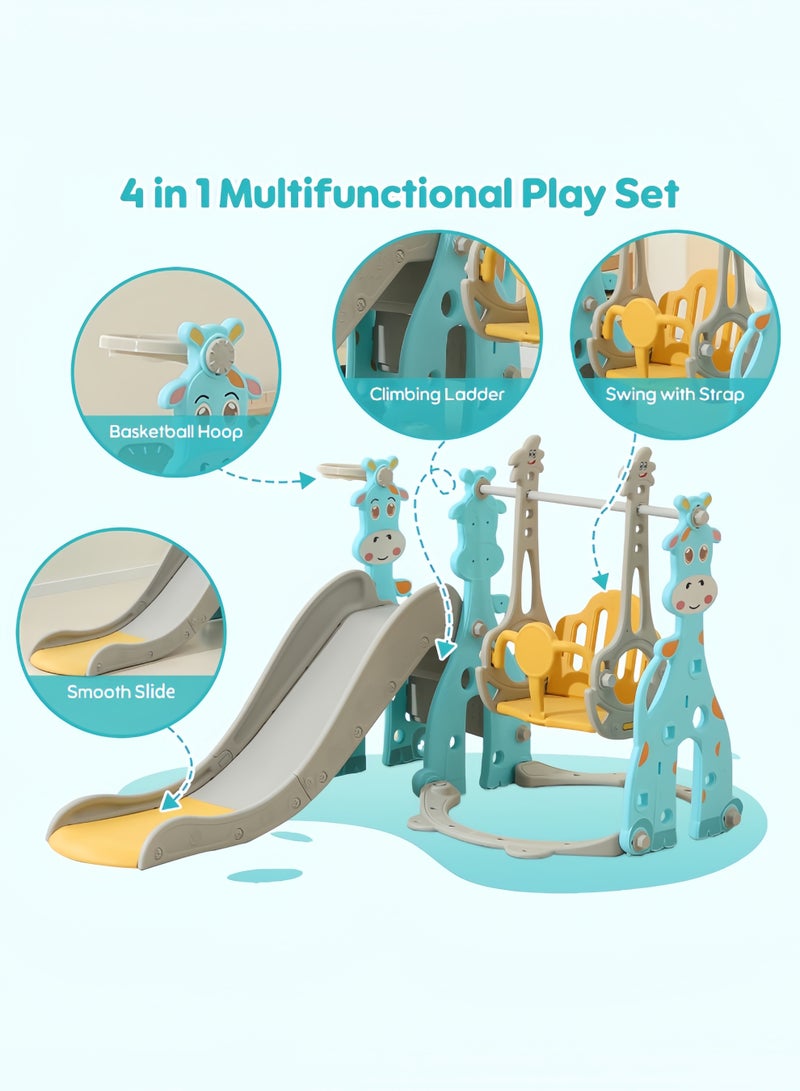 4 in 1 Multifunctional Play Set

Basketball Hoop

Climbing Ladder

Swing with Strap

Smooth Slide