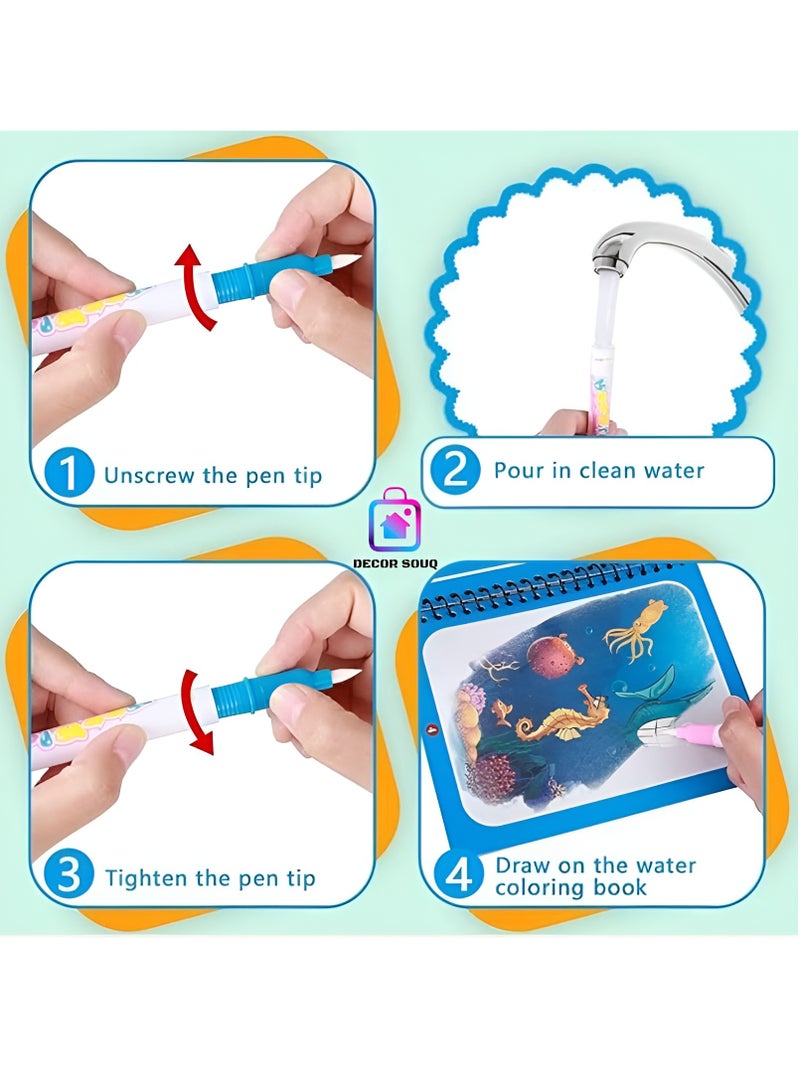 1 Unscrew the pen tip

2 Pour in clean water

DECOR SOUQ

3 Tighten the pen tip

4 Draw on the water coloring book