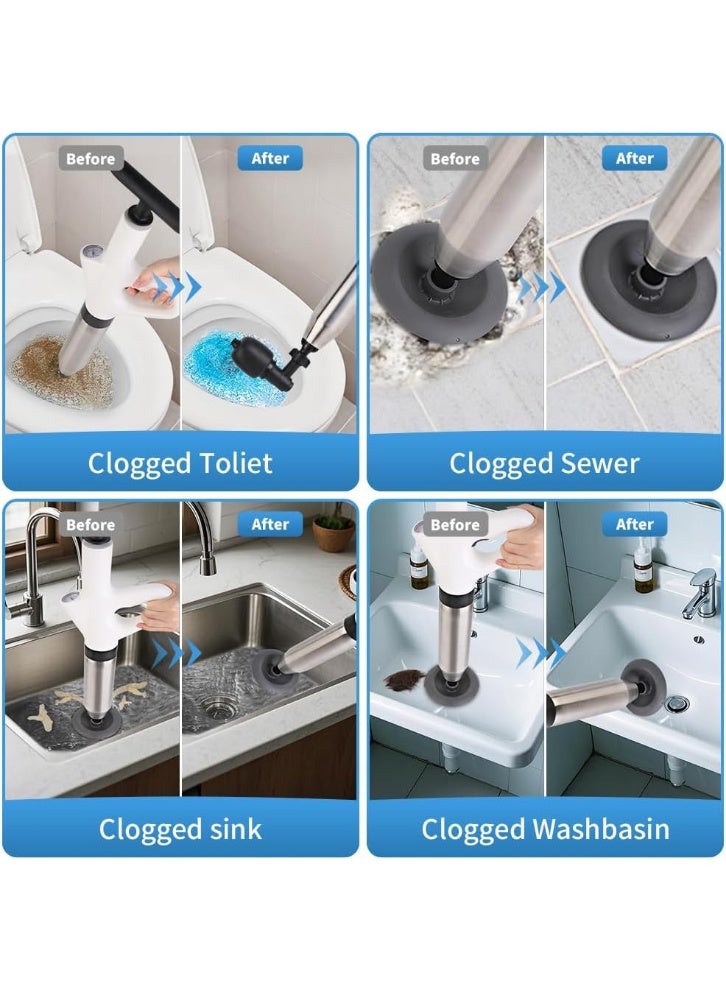 Before
After
Clogged Toliet

Before
After
Clogged Sewer

Before
After
Clogged sink

Before
After
Clogged Washbasin