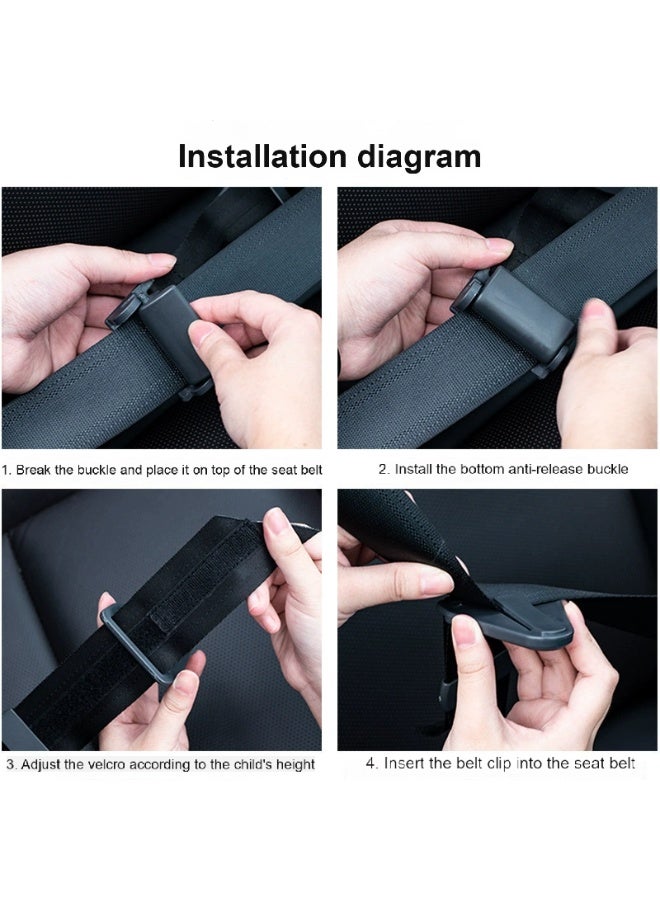 Installation diagram

1. Break the buckle and place it on top of the seat belt

2. Install the bottom anti-release buckle

3. Adjust the velcro according to the child's height

4. Insert the belt clip into the seat belt