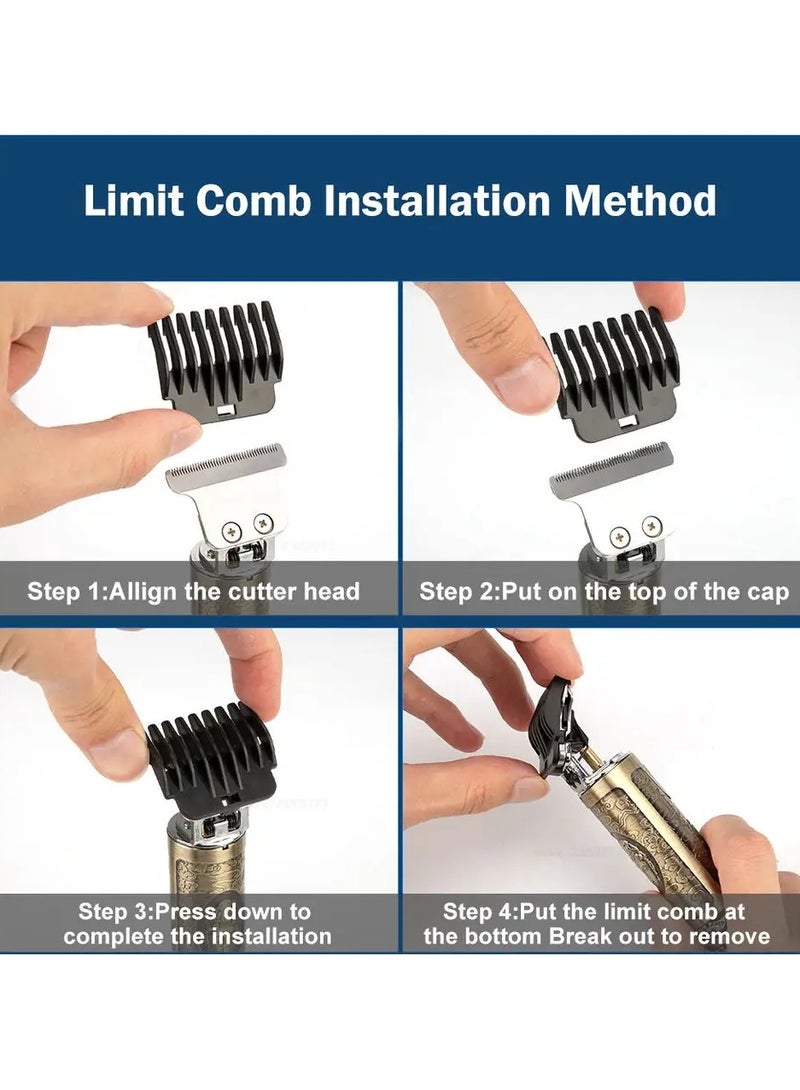 Limit Comb Installation Method

Step 1:Allign the cutter head

Step 2:Put on the top of the cap

Step 3:Press down to complete the installation

Step 4:Put the limit comb at the bottom Break out to remove