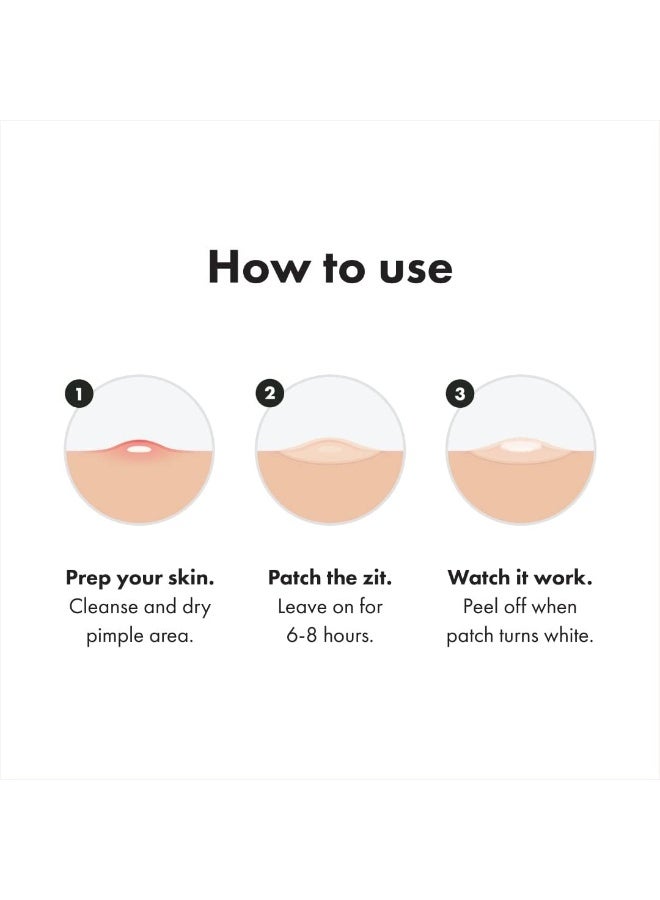 How to use

1

Prep your skin.
Cleanse and dry pimple area.

2

Patch the zit.
Leave on for 6-8 hours.

3

Watch it work.
Peel off when patch turns white.