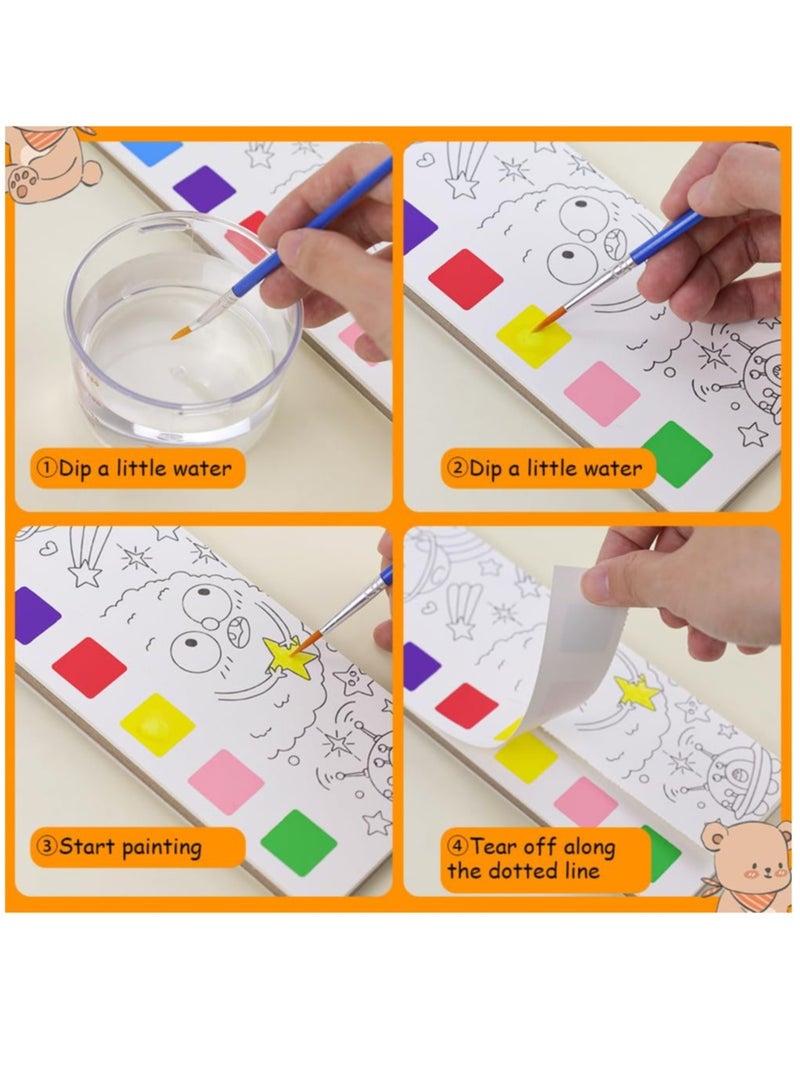 ①Dip a little water

②Dip a little water

③Start painting

④Tear off along the dotted line