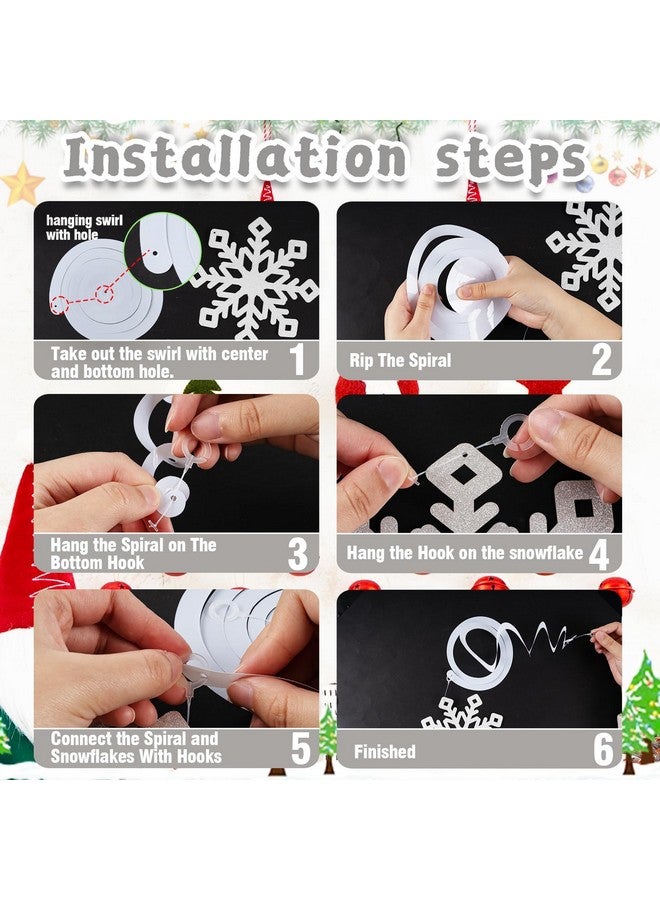 Installation steps

hanging swirl with hole

Take out the swirl with center and bottom hole. 1

Rip The Spiral 2

Hang the Spiral on The Bottom Hook 3

Hang the Hook on the snowflake 4

Connect the Spiral and Snowflakes With Hooks 5

Finished 6