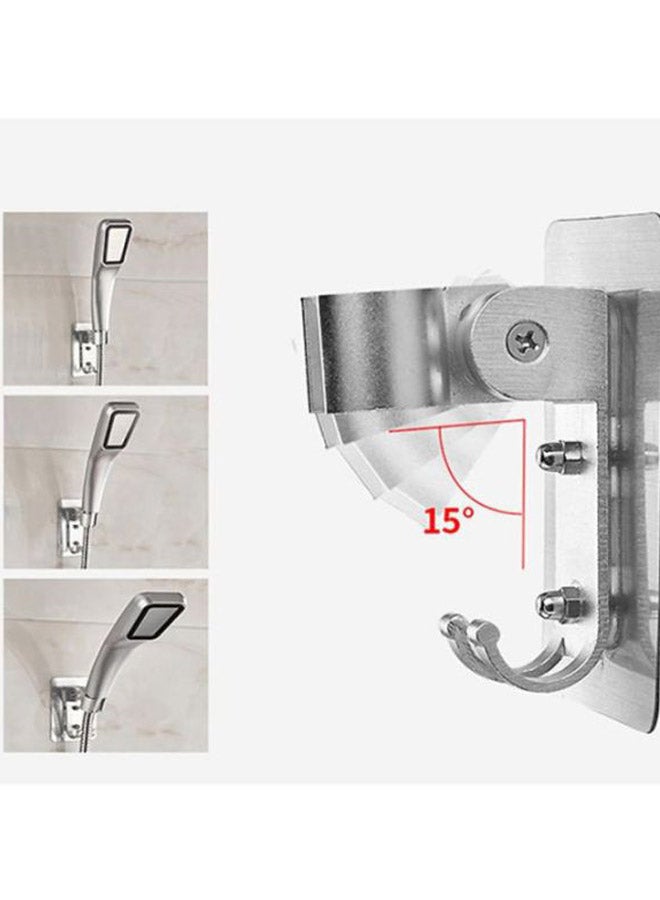 15°