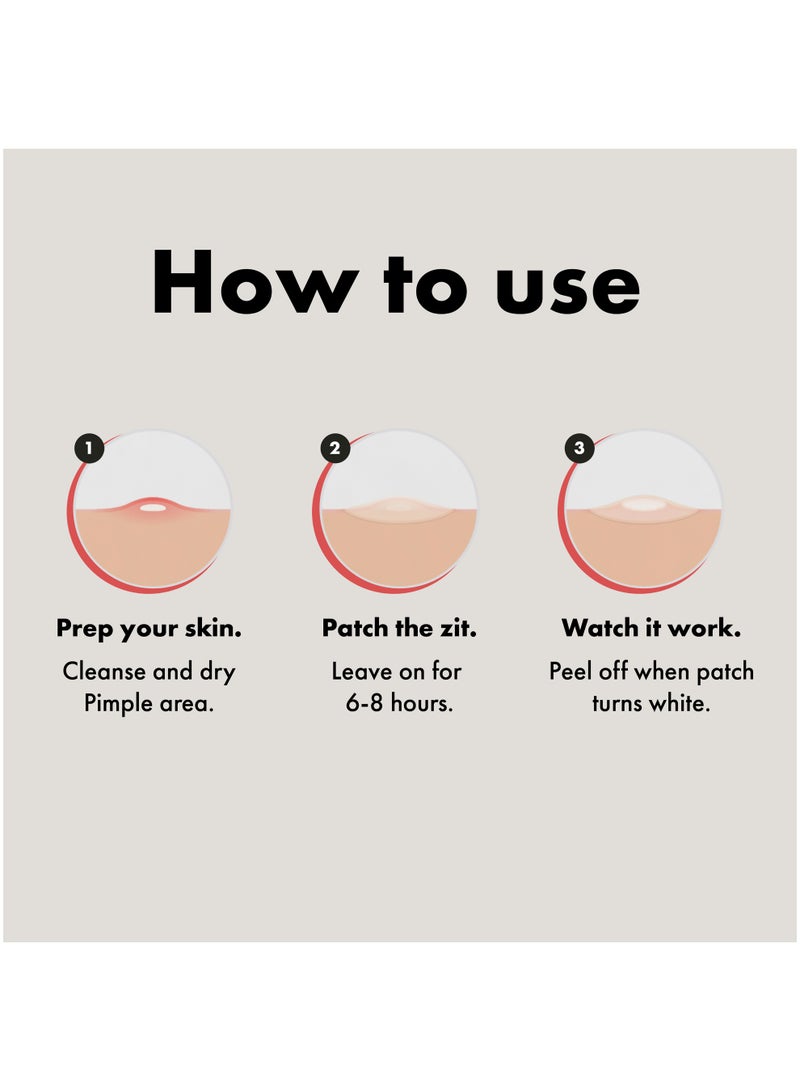 How to use

1

Prep your skin.

Cleanse and dry Pimple area.

2

Patch the zit.

Leave on for 6-8 hours.

3

Watch it work.

Peel off when patch turns white.