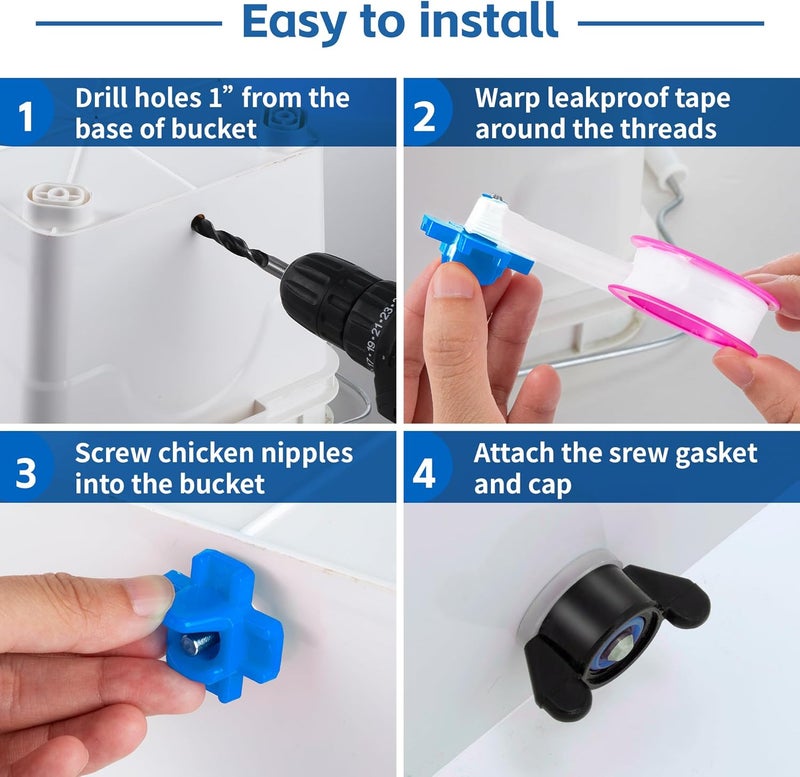 Easy to install

1 Drill holes 1” from the base of bucket

2 Warp leakproof tape around the threads

17·19·21·23

3 Screw chicken nipples into the bucket

4 Attach the srew gasket and cap