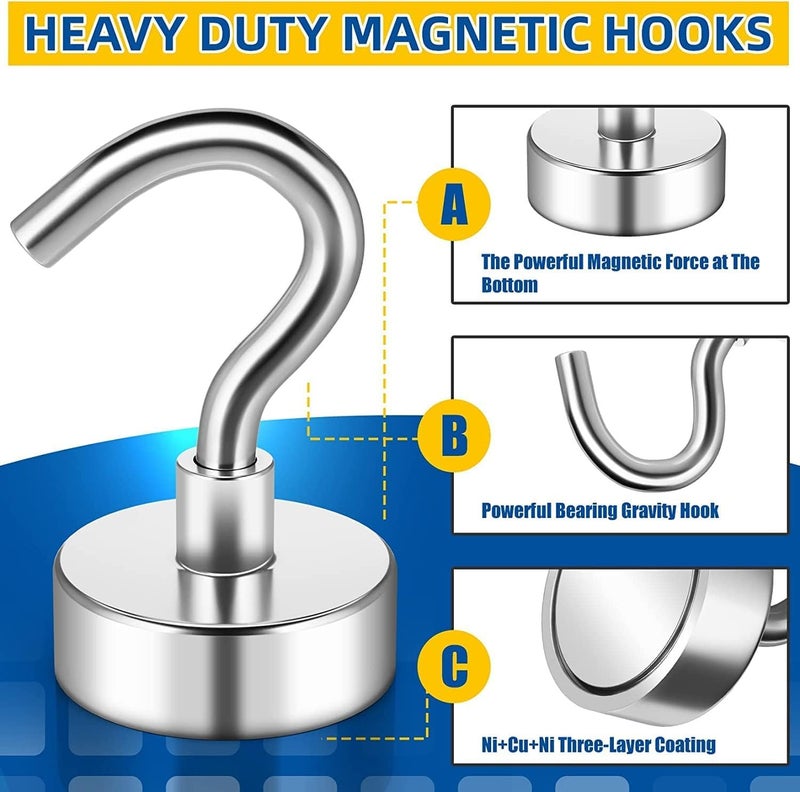 HEAVY DUTY MAGNETIC HOOKS

A

The Powerful Magnetic Force at The Bottom

B

Powerful Bearing Gravity Hook

C

Ni+Cu+Ni Three-Layer Coating