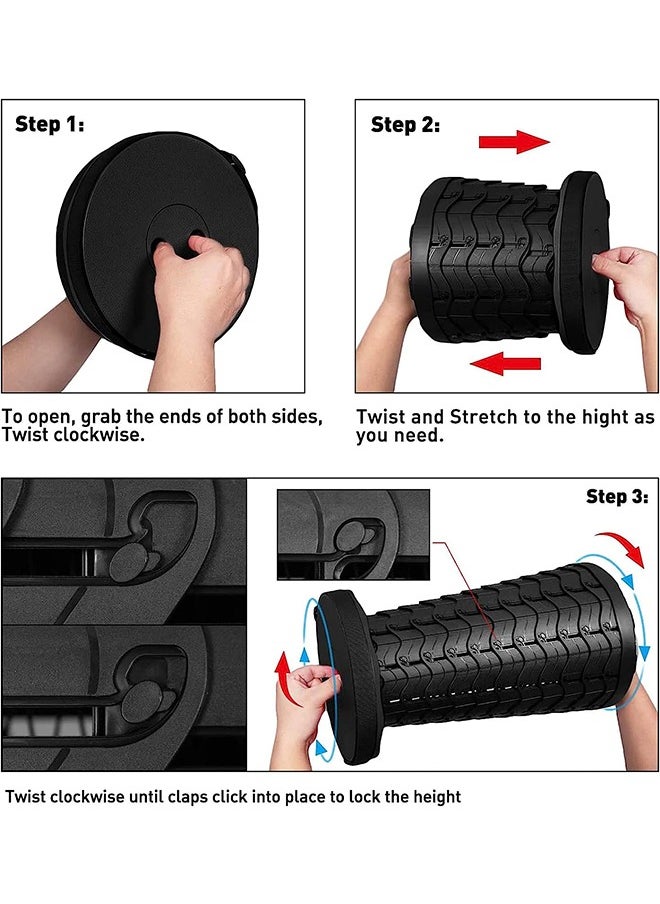 Step 1:

To open, grab the ends of both sides, Twist clockwise.

Step 2:

Twist and Stretch to the hight as you need.

Step 3:

Twist clockwise until claps click into place to lock the height