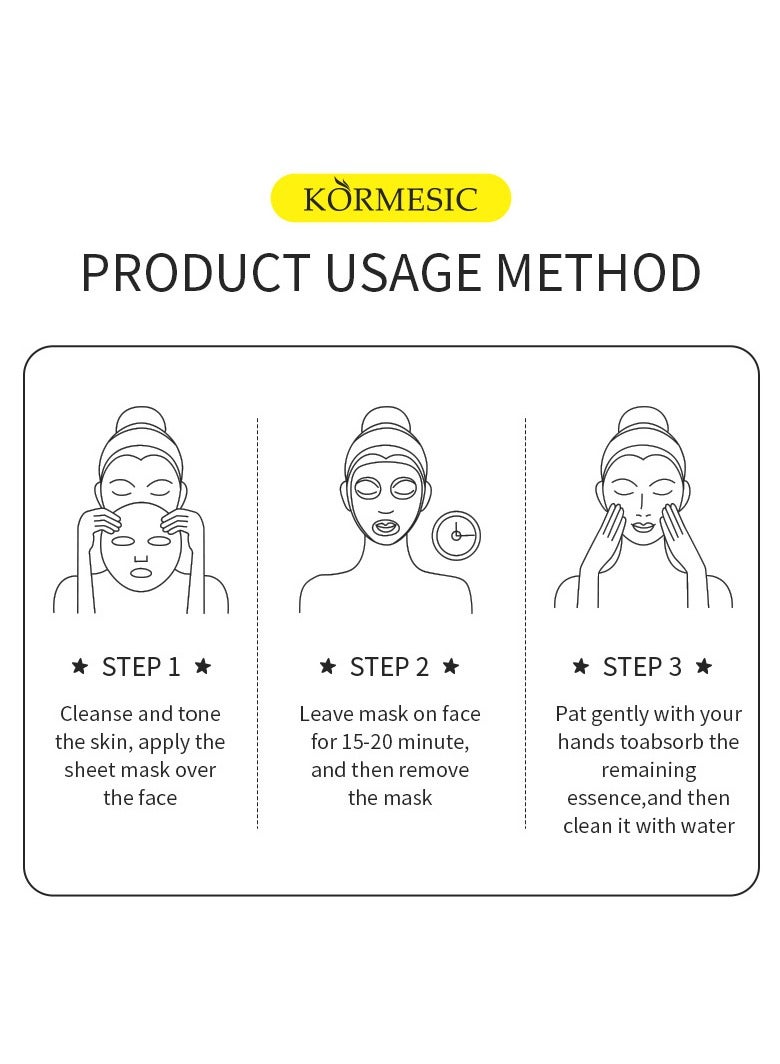 KORMESIC

PRODUCT USAGE METHOD

★ STEP 1 ★

Cleanse and tone the skin, apply the sheet mask over the face

★ STEP 2 ★

Leave mask on face for 15-20 minute, and then remove the mask

★ STEP 3 ★

Pat gently with your hands toabsorb the remaining essence,and then clean it with water