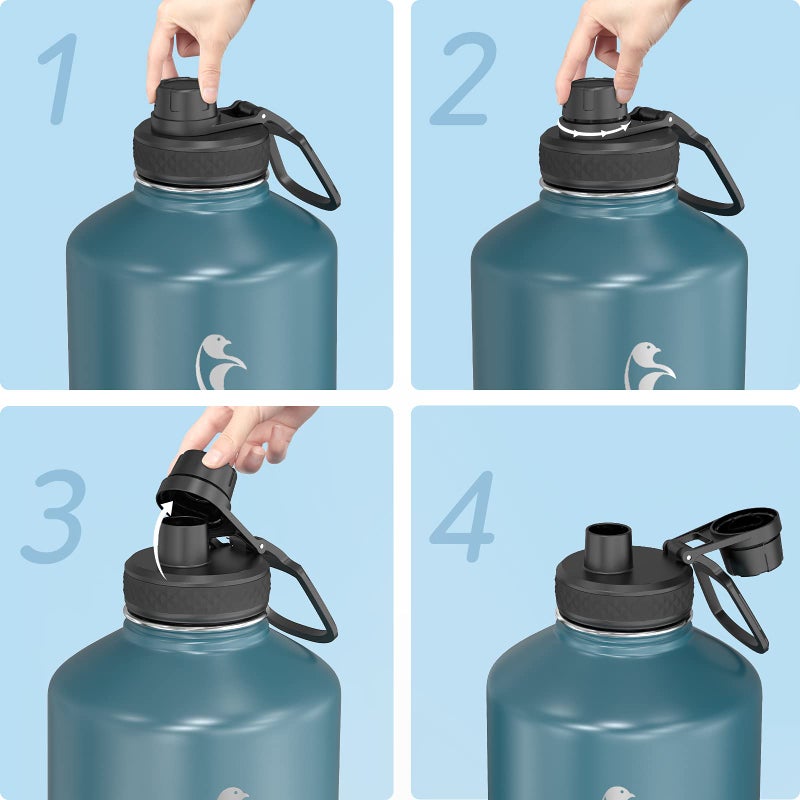 1

2

3

4