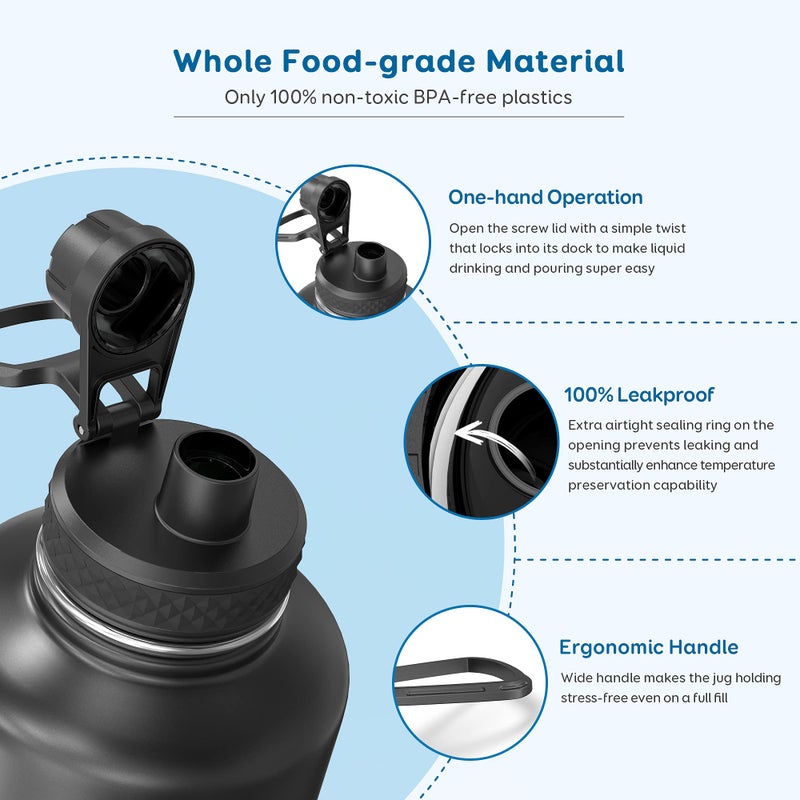 Whole Food-grade Material
Only 100% non-toxic BPA-free plastics

One-hand Operation
Open the screw lid with a simple twist that locks into its dock to make liquid drinking and pouring super easy

100% Leakproof
Extra airtight sealing ring on the opening prevents leaking and substantially enhance temperature preservation capability

Ergonomic Handle
Wide handle makes the jug holding stress-free even on a full fill