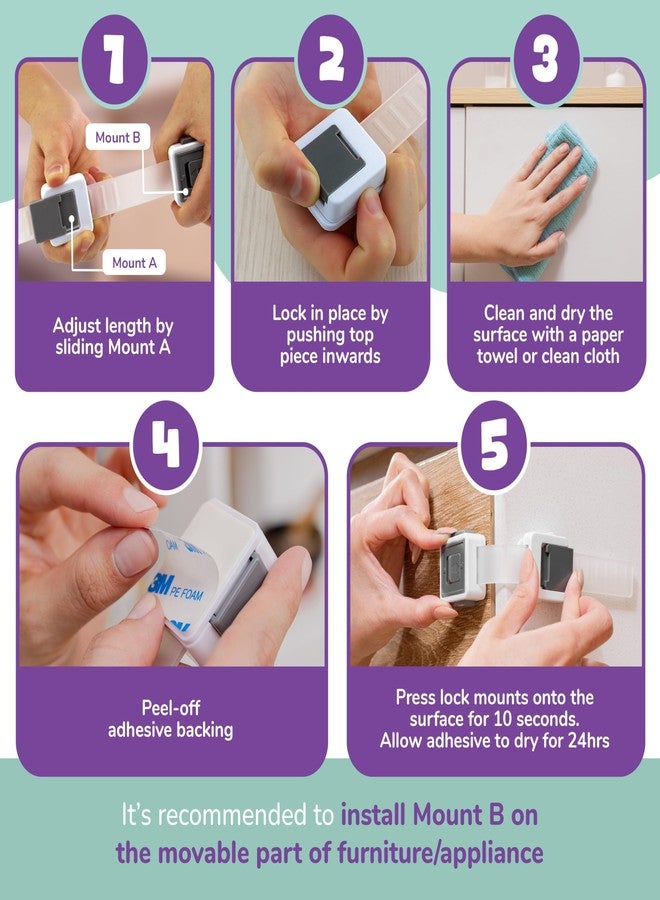 1

Mount B

Mount A

Adjust length by sliding Mount A

2

Lock in place by pushing top piece inwards

3

Clean and dry the surface with a paper towel or clean cloth

4

3M PE FOAM

Peel-off adhesive backing

5

Press lock mounts onto the surface for 10 seconds. Allow adhesive to dry for 24hrs

It's recommended to install Mount B on the movable part of furniture/appliance