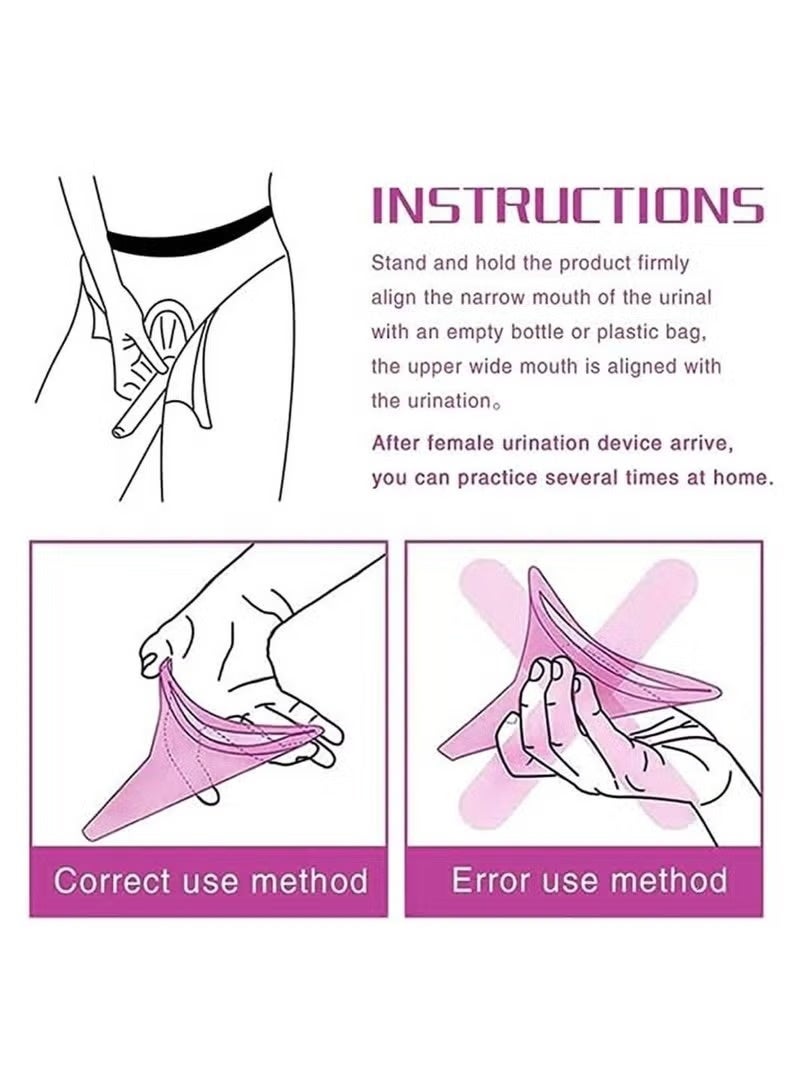 INSTRUCTIONS

Stand and hold the product firmly align the narrow mouth of the urinal with an empty bottle or plastic bag, the upper wide mouth is aligned with the urination。

After female urination device arrive, you can practice several times at home.

Correct use method

Error use method