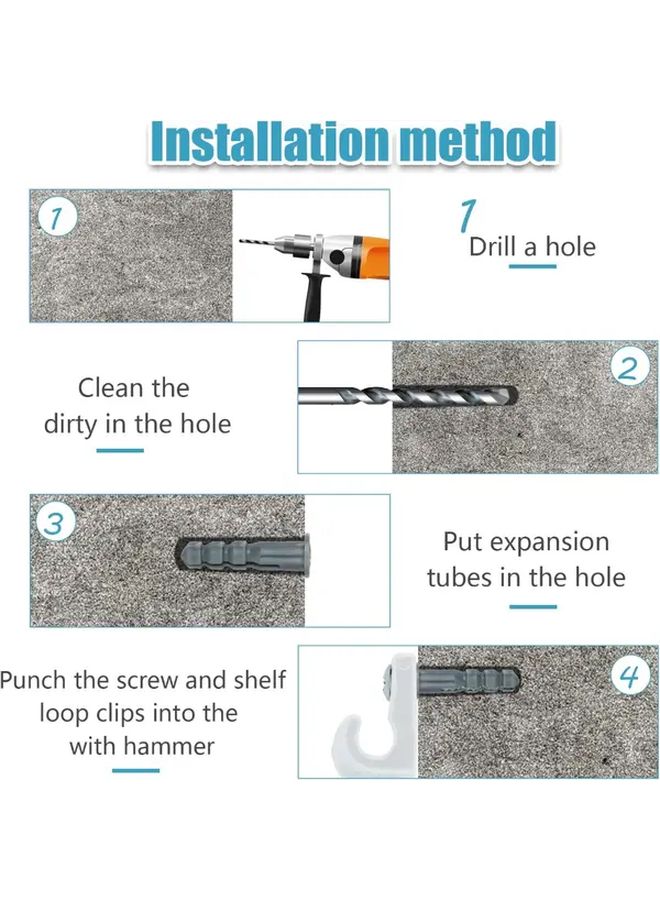 Installation method

1

1
Drill a hole

Clean the dirty in the hole

2

3

Put expansion tubes in the hole

Punch the screw and shelf loop clips into the with hammer

4